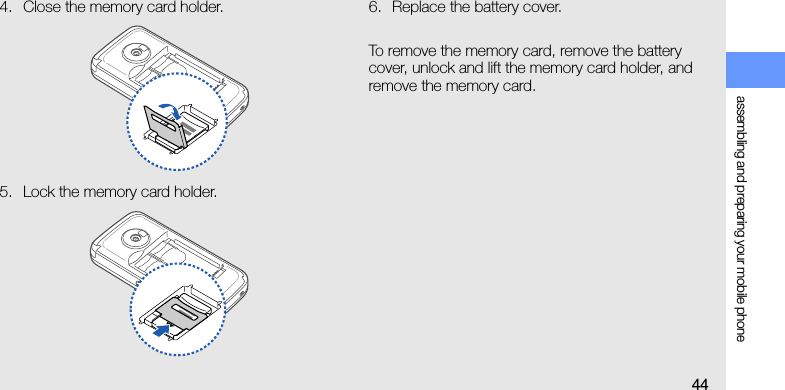 4. Close the memory card holder.

5. Lock the memory card holder.

6. Replace the battery cover.

To remove the memory card, remove the battery cover, unlock and lift the memory card holder, and remove the memory card.

assembling and preparing your mobile phone

44