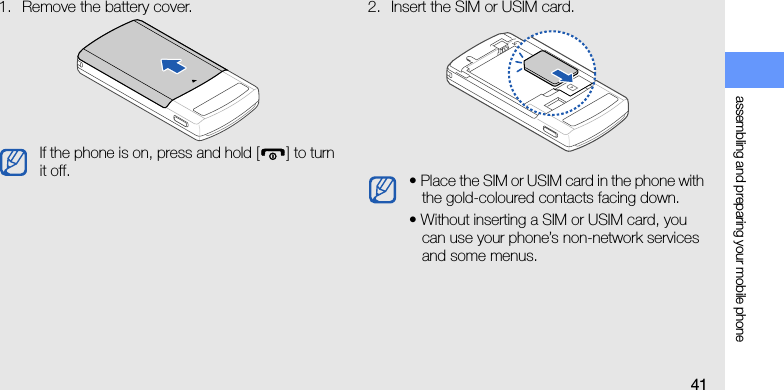 1. Remove the battery cover.

If the phone is on, press and hold [ ] to turn it off.

2. Insert the SIM or USIM card.

• Place the SIM or USIM card in the phone with the gold-coloured contacts facing down.

• Without inserting a SIM or USIM card, you can use your phone's non-network services and some menus.

assembling and preparing your mobile phone

41