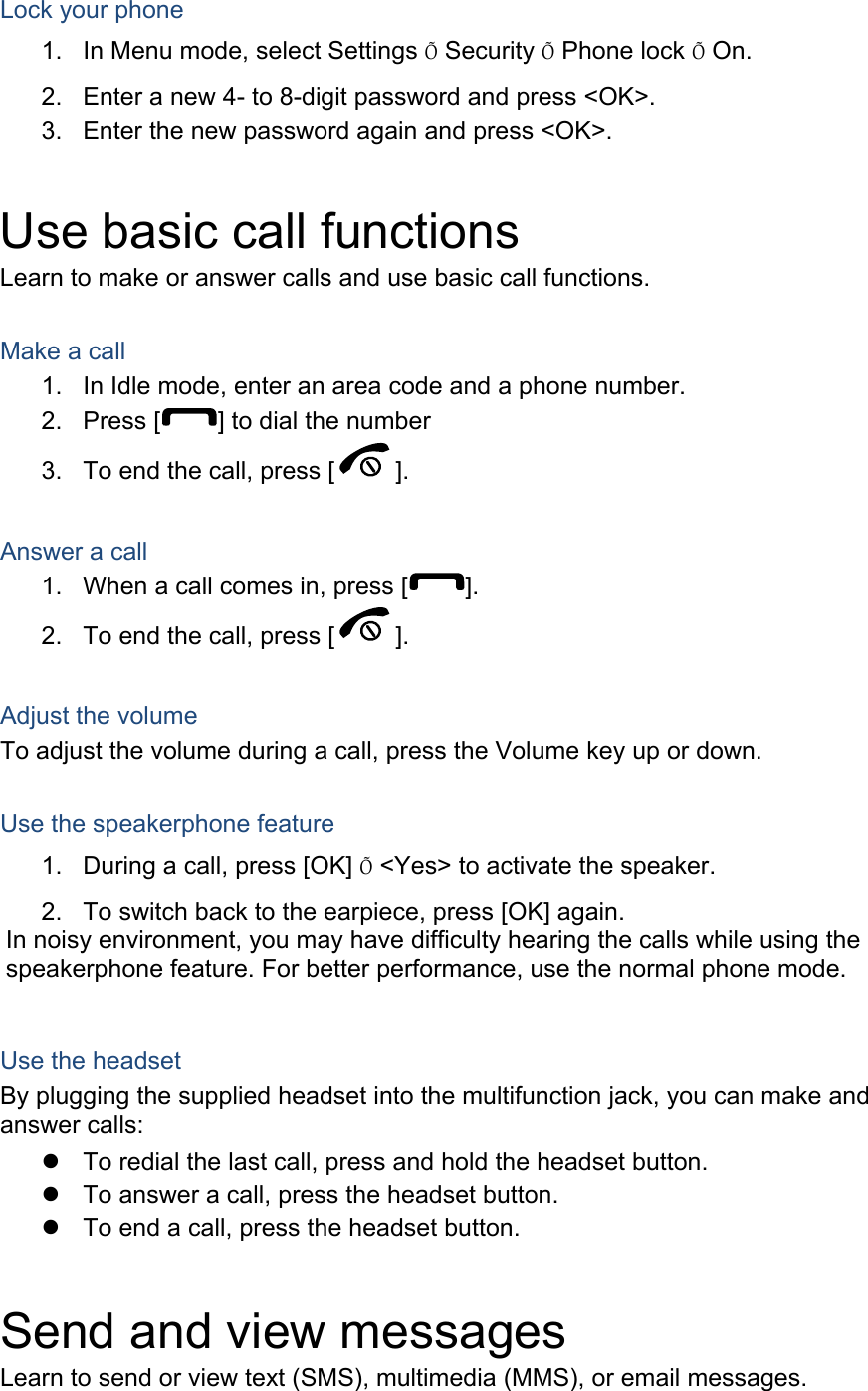 Lock your phone
1. In Menu mode, select Settings Õ Security Õ Phone lock Õ On.
2. Enter a new 4- to 8-digit password and press <OK>.
3. Enter the new password again and press <OK>.

Use basic call functions
Learn to make or answer calls and use basic call functions.

Make a call
1. In Idle mode, enter an area code and a phone number.
2. Press [ ] to dial the number
3. To end the call, press [ ].

Answer a call
1. When a call comes in, press [ ].
2. To end the call, press [ ].

Adjust the volume
To adjust the volume during a call, press the Volume key up or down.

Use the speakerphone feature
1. During a call, press [OK] Õ <Yes> to activate the speaker.
2. To switch back to the earpiece, press [OK] again.
In noisy environment, you may have difficulty hearing the calls while using the speakerphone feature. For better performance, use the normal phone mode.

Use the headset
By plugging the supplied headset into the multifunction jack, you can make and answer calls:
- To redial the last call, press and hold the headset button.
- To answer a call, press the headset button.
- To end a call, press the headset button.

Send and view messages
Learn to send or view text (SMS), multimedia (MMS), or email messages.