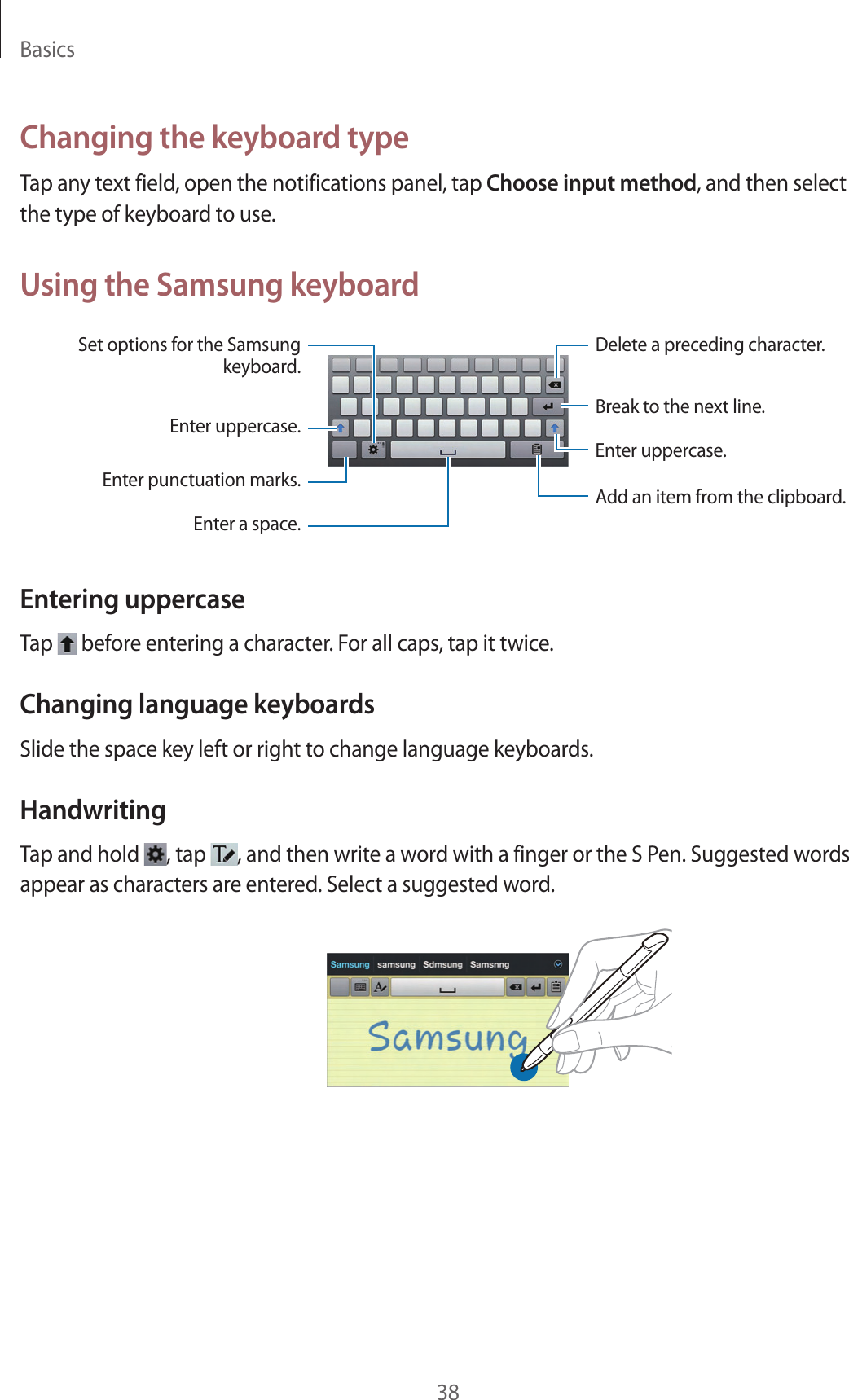 Basics

Changing the keyboard type

Tap any text field, open the notifications panel, tap Choose input method, and then select the type of keyboard to use.

Using the Samsung keyboard

Set options for the Samsung keyboard.

Enter uppercase.

Enter punctuation marks.

Enter a space.

Delete a preceding character.

Break to the next line.

Enter uppercase.

Add an item from the clipboard.

Entering uppercase

Tap before entering a character. For all caps, tap it twice.

Changing language keyboards

Slide the space key left or right to change language keyboards.

Handwriting

Tap and hold , tap , and then write a word with a finger or the S Pen. Suggested words appear as characters are entered. Select a suggested word.

Samsung samsung Sdmsung Samsnng

Samsung

38