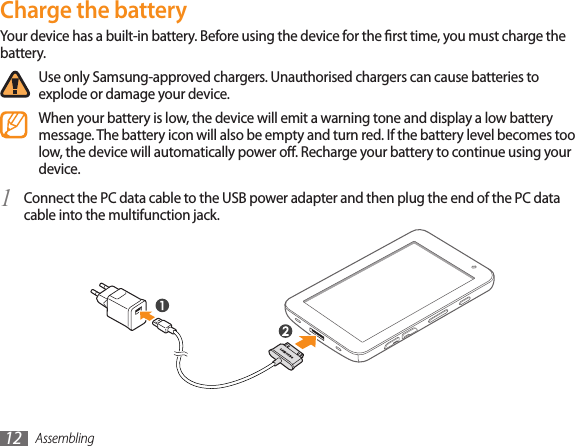 Charge the battery

Your device has a built-in battery. Before using the device for the first time, you must charge the battery.

Use only Samsung-approved chargers. Unauthorised chargers can cause batteries to explode or damage your device.

When your battery is low, the device will emit a warning tone and display a low battery message. The battery icon will also be empty and turn red. If the battery level becomes too low, the device will automatically power off. Recharge your battery to continue using your device.

1 Connect the PC data cable to the USB power adapter and then plug the end of the PC data cable into the multifunction jack.

❶

❷

12 Assembling