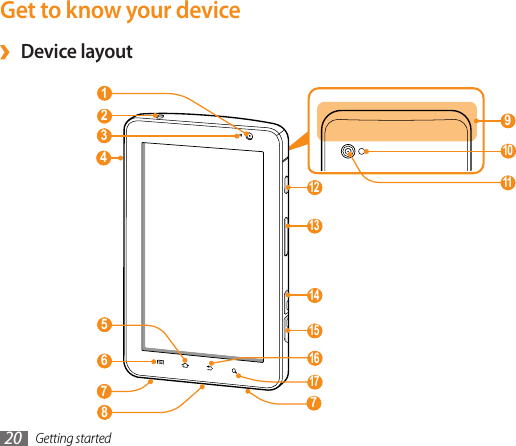 Get to know your device

› Device layout

1
2
3
4
5
6
7
8
9
10
11
12
13
14
15
16
17
7

20 Getting started