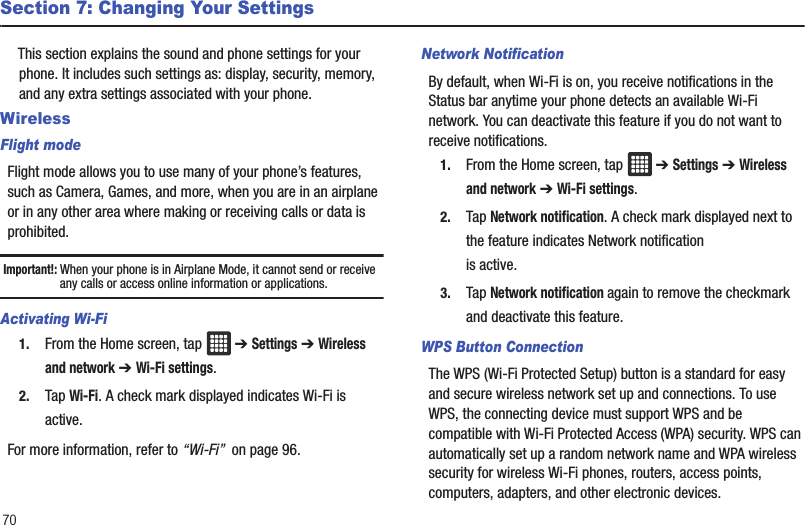 Section 7: Changing Your Settings

This section explains the sound and phone settings for your phone. It includes such settings as: display, security, memory, and any extra settings associated with your phone.

Wireless

Flight mode

Flight mode allows you to use many of your phone's features, such as Camera, Games, and more, when you are in an airplane or in any other area where making or receiving calls or data is prohibited.

Important!: When your phone is in Airplane Mode, it cannot send or receive any calls or access online information or applications.

Activating Wi-Fi

1. From the Home screen, tap ➔ Settings ➔ Wireless and network ➔ Wi-Fi settings.

2. Tap Wi-Fi. A check mark displayed indicates Wi-Fi is active.

For more information, refer to "Wi-Fi" on page 96.

Network Notification

By default, when Wi-Fi is on, you receive notifications in the Status bar anytime your phone detects an available Wi-Fi network. You can deactivate this feature if you do not want to receive notifications.

1. From the Home screen, tap ➔ Settings ➔ Wireless and network ➔ Wi-Fi settings.

2. Tap Network notification. A check mark displayed next to the feature indicates Network notification is active.

3. Tap Network notification again to remove the checkmark and deactivate this feature.

WPS Button Connection

The WPS (Wi-Fi Protected Setup) button is a standard for easy and secure wireless network set up and connections. To use WPS, the connecting device must support WPS and be compatible with Wi-Fi Protected Access (WPA) security. WPS can automatically set up a random network name and WPA wireless security for wireless Wi-Fi phones, routers, access points, computers, adapters, and other electronic devices.

70