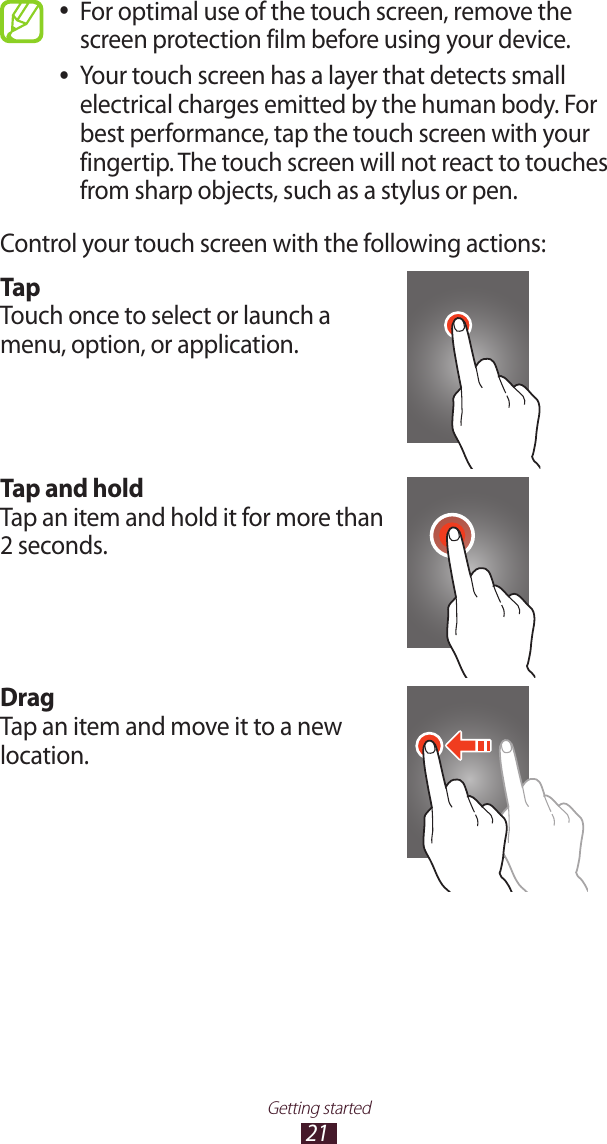 • For optimal use of the touch screen, remove the screen protection film before using your device.

• Your touch screen has a layer that detects small electrical charges emitted by the human body. For best performance, tap the touch screen with your fingertip. The touch screen will not react to touches from sharp objects, such as a stylus or pen.

Control your touch screen with the following actions:

Tap
Touch once to select or launch a menu, option, or application.

Tap and hold
Tap an item and hold it for more than 2 seconds.

Drag
Tap an item and move it to a new location.

Getting started
21