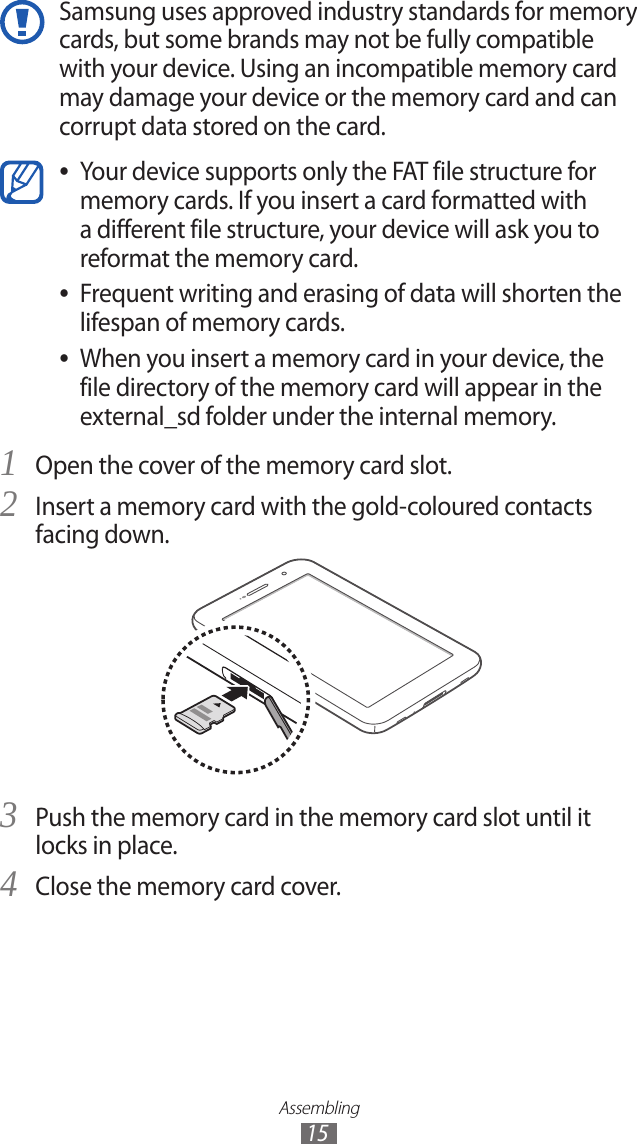 Samsung uses approved industry standards for memory cards, but some brands may not be fully compatible with your device. Using an incompatible memory card may damage your device or the memory card and can corrupt data stored on the card.

• Your device supports only the FAT file structure for memory cards. If you insert a card formatted with a different file structure, your device will ask you to reformat the memory card.

• Frequent writing and erasing of data will shorten the lifespan of memory cards.

• When you insert a memory card in your device, the file directory of the memory card will appear in the external_sd folder under the internal memory.

1 Open the cover of the memory card slot.

2 Insert a memory card with the gold-coloured contacts facing down.

3 Push the memory card in the memory card slot until it locks in place.

4 Close the memory card cover.

Assembling
15