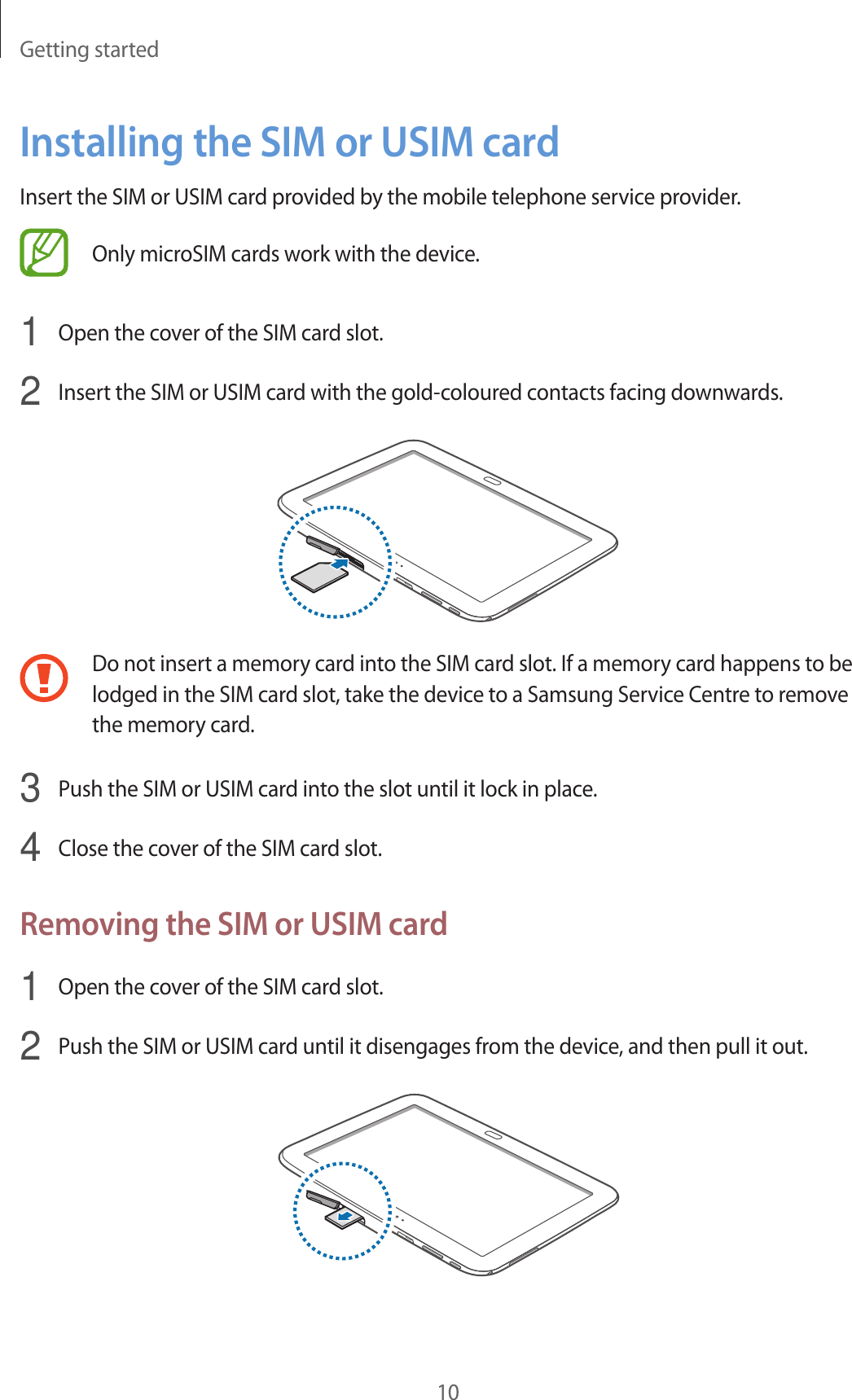 Getting started

Installing the SIM or USIM card

Insert the SIM or USIM card provided by the mobile telephone service provider.

Only microSIM cards work with the device.

1 Open the cover of the SIM card slot.

2 Insert the SIM or USIM card with the gold-coloured contacts facing downwards.

Do not insert a memory card into the SIM card slot. If a memory card happens to be lodged in the SIM card slot, take the device to a Samsung Service Centre to remove the memory card.

3 Push the SIM or USIM card into the slot until it lock in place.

4 Close the cover of the SIM card slot.

Removing the SIM or USIM card

1 Open the cover of the SIM card slot.

2 Push the SIM or USIM card until it disengages from the device, and then pull it out.

10