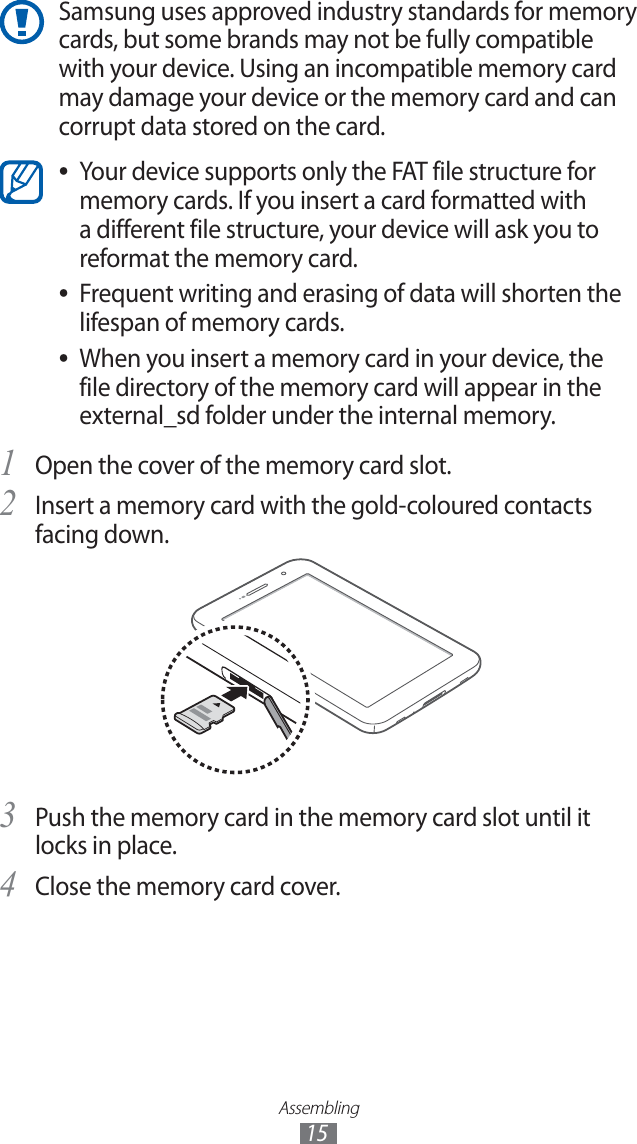 Samsung uses approved industry standards for memory cards, but some brands may not be fully compatible with your device. Using an incompatible memory card may damage your device or the memory card and can corrupt data stored on the card.

• Your device supports only the FAT file structure for memory cards. If you insert a card formatted with a different file structure, your device will ask you to reformat the memory card.

• Frequent writing and erasing of data will shorten the lifespan of memory cards.

• When you insert a memory card in your device, the file directory of the memory card will appear in the external_sd folder under the internal memory.

1 Open the cover of the memory card slot.

2 Insert a memory card with the gold-coloured contacts facing down.

3 Push the memory card in the memory card slot until it locks in place.

4 Close the memory card cover.

Assembling
15