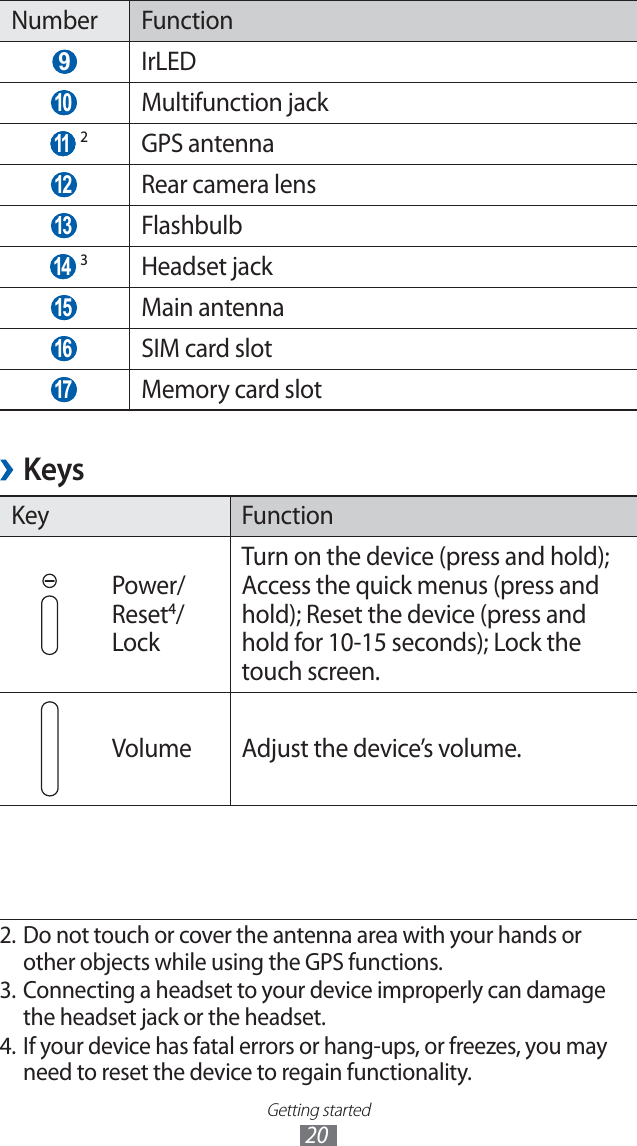 | Number | Function |
|---|---|
| 9 | IrLED |
| 10 | Multifunction jack |
| 11 $^2$ | GPS antenna |
| 12 | Rear camera lens |
| 13 | Flashbulb |
| 14 $^3$ | Headset jack |
| 15 | Main antenna |
| 16 | SIM card slot |
| 17 | Memory card slot |

› Keys

| Key | Function |
|---|---|
| Power/ Reset$^4$/ Lock | Turn on the device (press and hold); Access the quick menus (press and hold); Reset the device (press and hold for 10-15 seconds); Lock the touch screen. |
| Volume | Adjust the device's volume. |

2. Do not touch or cover the antenna area with your hands or other objects while using the GPS functions.
3. Connecting a headset to your device improperly can damage the headset jack or the headset.
4. If your device has fatal errors or hang-ups, or freezes, you may need to reset the device to regain functionality.

Getting started
20