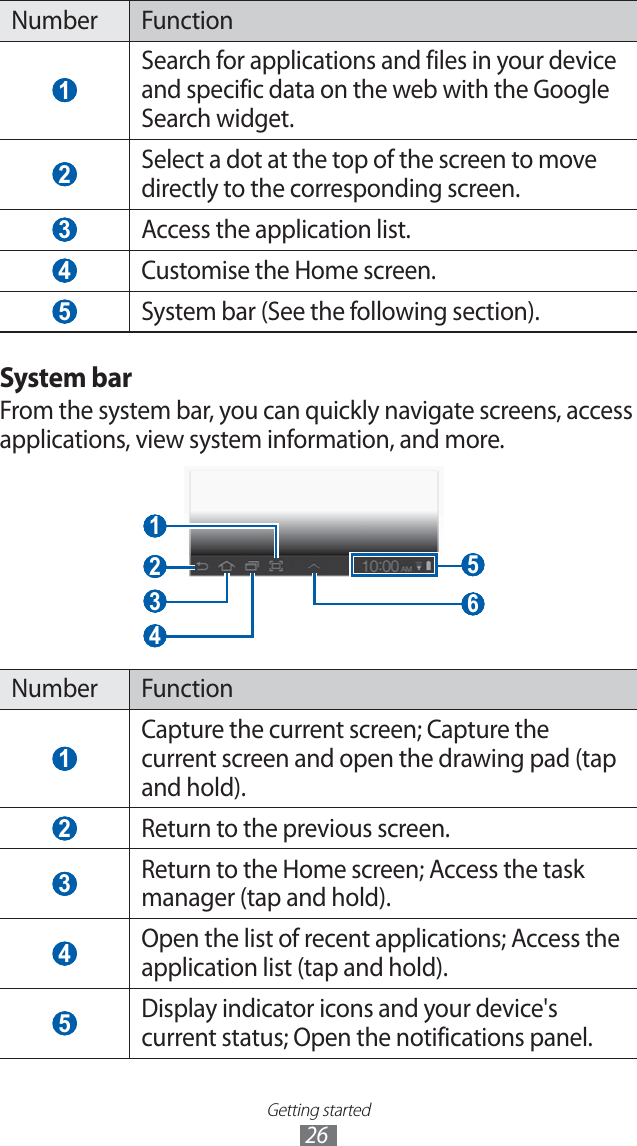 | Number | Function |
|---|---|
| 1 | Search for applications and files in your device and specific data on the web with the Google Search widget. |
| 2 | Select a dot at the top of the screen to move directly to the corresponding screen. |
| 3 | Access the application list. |
| 4 | Customise the Home screen. |
| 5 | System bar (See the following section). |

System bar

From the system bar, you can quickly navigate screens, access applications, view system information, and more.

1
2
3
4
10:00 AM
5
6

| Number | Function |
|---|---|
| 1 | Capture the current screen; Capture the current screen and open the drawing pad (tap and hold). |
| 2 | Return to the previous screen. |
| 3 | Return to the Home screen; Access the task manager (tap and hold). |
| 4 | Open the list of recent applications; Access the application list (tap and hold). |
| 5 | Display indicator icons and your device's current status; Open the notifications panel. |

Getting started
26