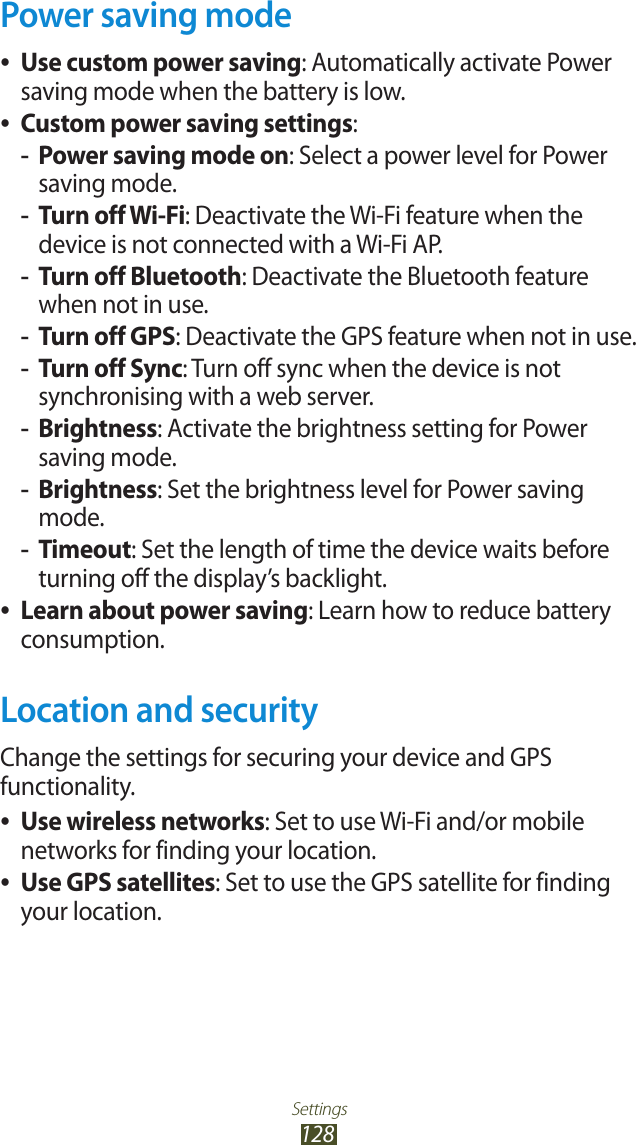 Power saving mode

• Use custom power saving: Automatically activate Power saving mode when the battery is low.
• Custom power saving settings:
- Power saving mode on: Select a power level for Power saving mode.
- Turn off Wi-Fi: Deactivate the Wi-Fi feature when the device is not connected with a Wi-Fi AP.
- Turn off Bluetooth: Deactivate the Bluetooth feature when not in use.
- Turn off GPS: Deactivate the GPS feature when not in use.
- Turn off Sync: Turn off sync when the device is not synchronising with a web server.
- Brightness: Activate the brightness setting for Power saving mode.
- Brightness: Set the brightness level for Power saving mode.
- Timeout: Set the length of time the device waits before turning off the display's backlight.
• Learn about power saving: Learn how to reduce battery consumption.

Location and security

Change the settings for securing your device and GPS functionality.

• Use wireless networks: Set to use Wi-Fi and/or mobile networks for finding your location.
• Use GPS satellites: Set to use the GPS satellite for finding your location.

Settings
128