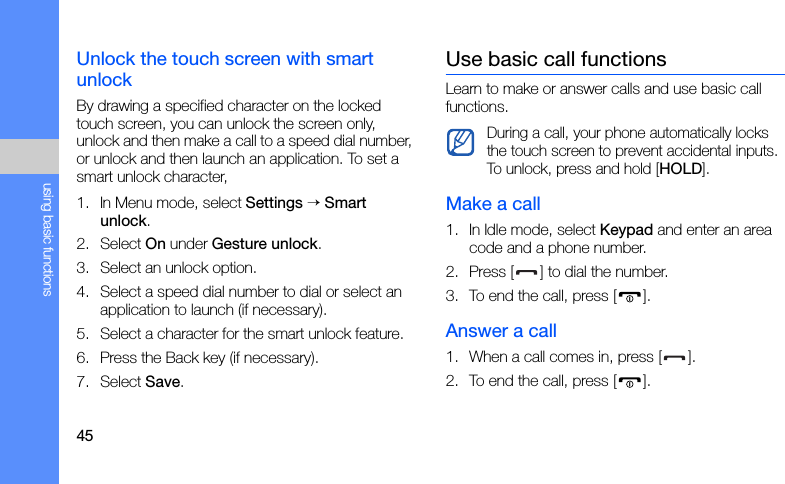 using basic functions

Unlock the touch screen with smart unlock

By drawing a specified character on the locked touch screen, you can unlock the screen only, unlock and then make a call to a speed dial number, or unlock and then launch an application. To set a smart unlock character,

1. In Menu mode, select Settings → Smart unlock.
2. Select On under Gesture unlock.
3. Select an unlock option.
4. Select a speed dial number to dial or select an application to launch (if necessary).
5. Select a character for the smart unlock feature.
6. Press the Back key (if necessary).
7. Select Save.

45

Use basic call functions

Learn to make or answer calls and use basic call functions.

During a call, your phone automatically locks the touch screen to prevent accidental inputs. To unlock, press and hold [HOLD].

Make a call

1. In Idle mode, select Keypad and enter an area code and a phone number.
2. Press [ ] to dial the number.
3. To end the call, press [ ].

Answer a call

1. When a call comes in, press [ ].
2. To end the call, press [ ].