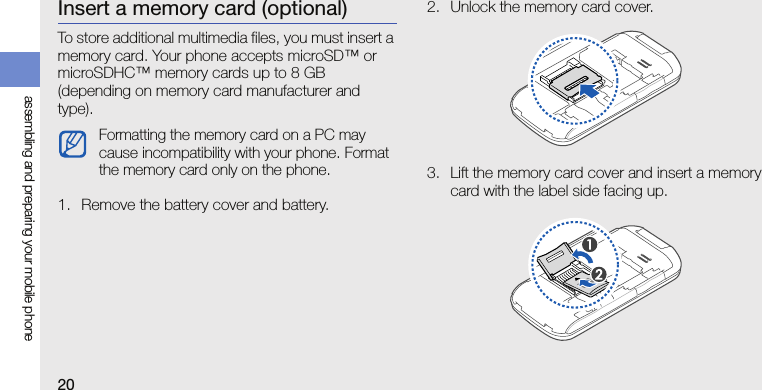 assembling and preparing your mobile phone

Insert a memory card (optional)

To store additional multimedia files, you must insert a memory card. Your phone accepts microSD™ or microSDHC™ memory cards up to 8 GB (depending on memory card manufacturer and type).

Formatting the memory card on a PC may cause incompatibility with your phone. Format the memory card only on the phone.

1. Remove the battery cover and battery.

2. Unlock the memory card cover.

3. Lift the memory card cover and insert a memory card with the label side facing up.

1
2

20