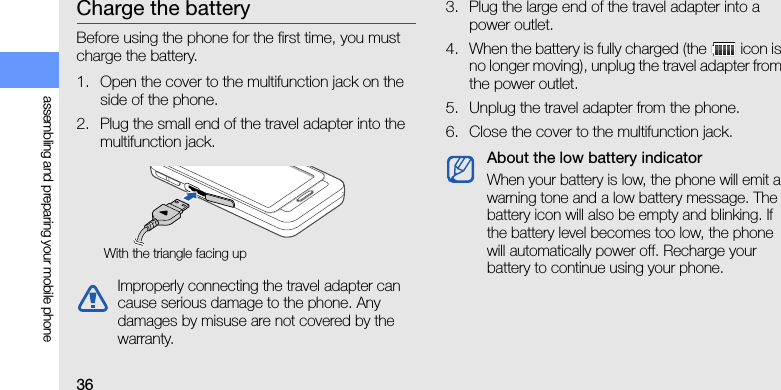 assembling and preparing your mobile phone

Charge the battery

Before using the phone for the first time, you must charge the battery.

1. Open the cover to the multifunction jack on the side of the phone.

2. Plug the small end of the travel adapter into the multifunction jack.

With the triangle facing up

Improperly connecting the travel adapter can cause serious damage to the phone. Any damages by misuse are not covered by the warranty.

3. Plug the large end of the travel adapter into a power outlet.

4. When the battery is fully charged (the icon is no longer moving), unplug the travel adapter from the power outlet.

5. Unplug the travel adapter from the phone.

6. Close the cover to the multifunction jack.

About the low battery indicator

When your battery is low, the phone will emit a warning tone and a low battery message. The battery icon will also be empty and blinking. If the battery level becomes too low, the phone will automatically power off. Recharge your battery to continue using your phone.

36