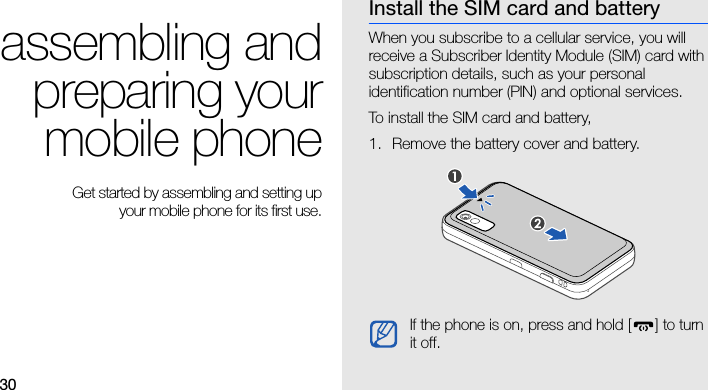 assembling and preparing your mobile phone

Get started by assembling and setting up your mobile phone for its first use.

30

Install the SIM card and battery

When you subscribe to a cellular service, you will receive a Subscriber Identity Module (SIM) card with subscription details, such as your personal identification number (PIN) and optional services.

To install the SIM card and battery,

1. Remove the battery cover and battery.

1

2

If the phone is on, press and hold [ ] to turn it off.