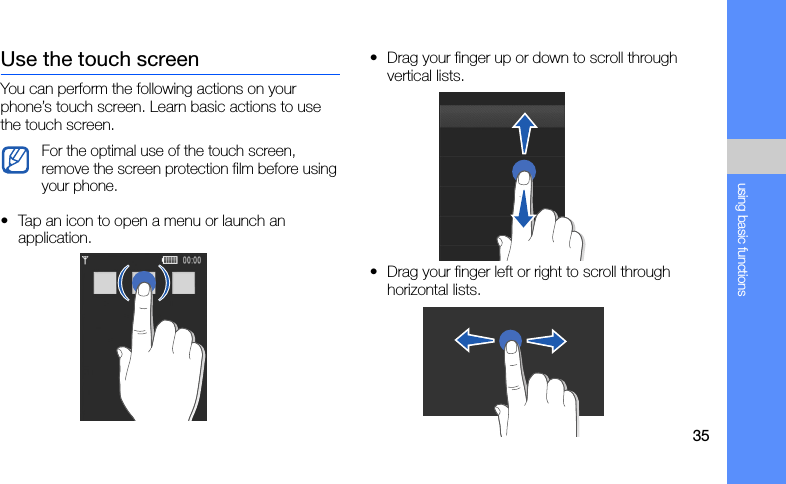 Use the touch screen

You can perform the following actions on your phone's touch screen. Learn basic actions to use the touch screen.

For the optimal use of the touch screen, remove the screen protection film before using your phone.

• Tap an icon to open a menu or launch an application.

00:00

• Drag your finger up or down to scroll through vertical lists.

• Drag your finger left or right to scroll through horizontal lists.

using basic functions

35