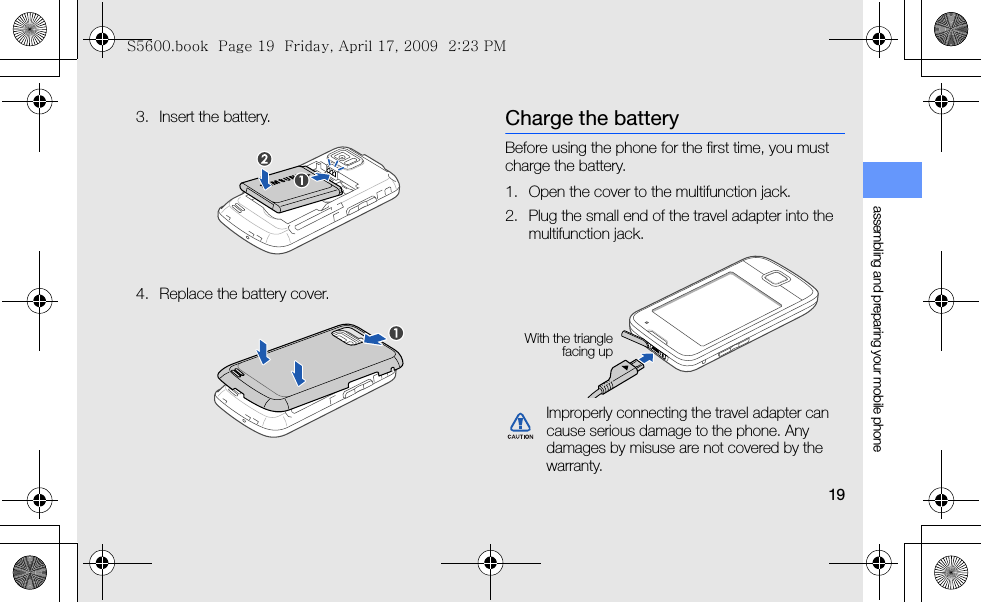 S5600.book Page 19 Friday, April 17, 2009 2:23 PM

3. Insert the battery.

2
1

4. Replace the battery cover.

1

Charge the battery

Before using the phone for the first time, you must charge the battery.

1. Open the cover to the multifunction jack.

2. Plug the small end of the travel adapter into the multifunction jack.

With the triangle facing up

CAUTION

Improperly connecting the travel adapter can cause serious damage to the phone. Any damages by misuse are not covered by the warranty.

assembling and preparing your mobile phone

19