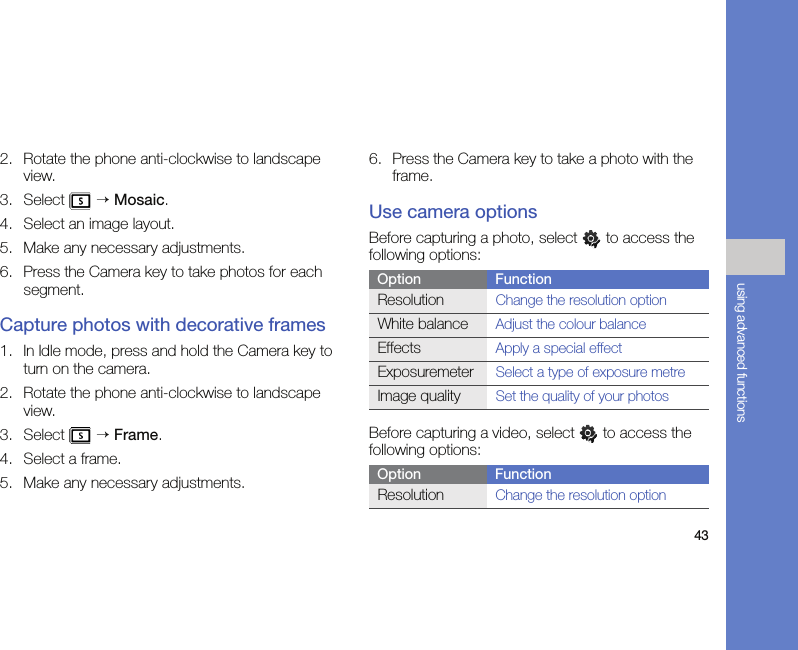 2. Rotate the phone anti-clockwise to landscape view.

3. Select S → Mosaic.

4. Select an image layout.

5. Make any necessary adjustments.

6. Press the Camera key to take photos for each segment.

Capture photos with decorative frames

1. In Idle mode, press and hold the Camera key to turn on the camera.

2. Rotate the phone anti-clockwise to landscape view.

3. Select S → Frame.

4. Select a frame.

5. Make any necessary adjustments.

6. Press the Camera key to take a photo with the frame.

Use camera options

Before capturing a photo, select to access the following options:

| Option | Function |
|---|---|
| Resolution | Change the resolution option |
| White balance | Adjust the colour balance |
| Effects | Apply a special effect |
| Exposuremeter | Select a type of exposure metre |
| Image quality | Set the quality of your photos |

Before capturing a video, select to access the following options:

| Option | Function |
|---|---|
| Resolution | Change the resolution option |

43

using advanced functions