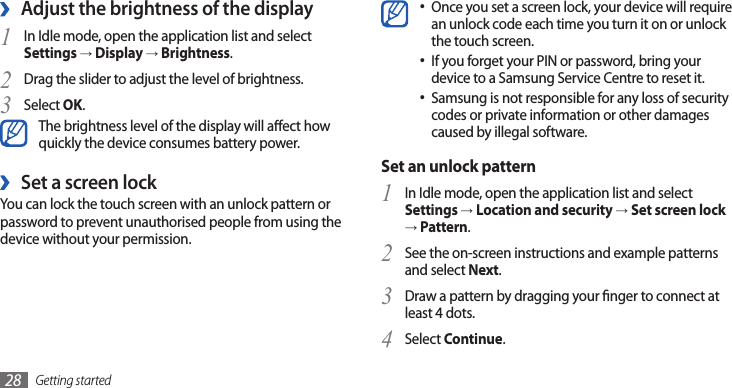 › Adjust the brightness of the display

1 In Idle mode, open the application list and select Settings → Display → Brightness.

2 Drag the slider to adjust the level of brightness.

3 Select OK.

The brightness level of the display will affect how quickly the device consumes battery power.

› Set a screen lock

You can lock the touch screen with an unlock pattern or password to prevent unauthorised people from using the device without your permission.

• Once you set a screen lock, your device will require an unlock code each time you turn it on or unlock the touch screen.

• If you forget your PIN or password, bring your device to a Samsung Service Centre to reset it.

• Samsung is not responsible for any loss of security codes or private information or other damages caused by illegal software.

Set an unlock pattern

1 In Idle mode, open the application list and select Settings → Location and security → Set screen lock → Pattern.

2 See the on-screen instructions and example patterns and select Next.

3 Draw a pattern by dragging your finger to connect at least 4 dots.

4 Select Continue.

28 Getting started