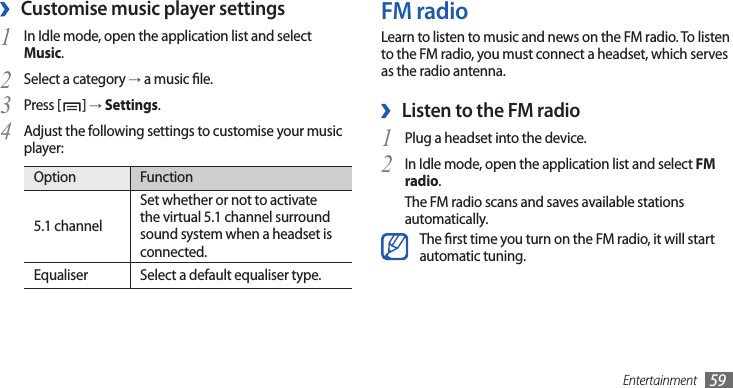 › Customise music player settings

1 In Idle mode, open the application list and select Music.

2 Select a category → a music file.

3 Press [ ] → Settings.

4 Adjust the following settings to customise your music player:

| Option | Function |
|---|---|
| 5.1 channel | Set whether or not to activate the virtual 5.1 channel surround sound system when a headset is connected. |
| Equaliser | Select a default equaliser type. |

FM radio

Learn to listen to music and news on the FM radio. To listen to the FM radio, you must connect a headset, which serves as the radio antenna.

› Listen to the FM radio

1 Plug a headset into the device.

2 In Idle mode, open the application list and select FM radio.

The FM radio scans and saves available stations automatically.

The first time you turn on the FM radio, it will start automatic tuning.

Entertainment 59