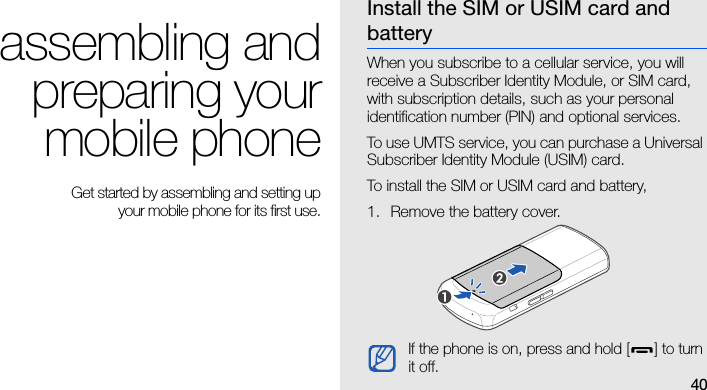 assembling and preparing your mobile phone

Get started by assembling and setting up your mobile phone for its first use.

Install the SIM or USIM card and battery

When you subscribe to a cellular service, you will receive a Subscriber Identity Module, or SIM card, with subscription details, such as your personal identification number (PIN) and optional services.

To use UMTS service, you can purchase a Universal Subscriber Identity Module (USIM) card.

To install the SIM or USIM card and battery,

1. Remove the battery cover.

1

2

If the phone is on, press and hold [ ] to turn it off.

40