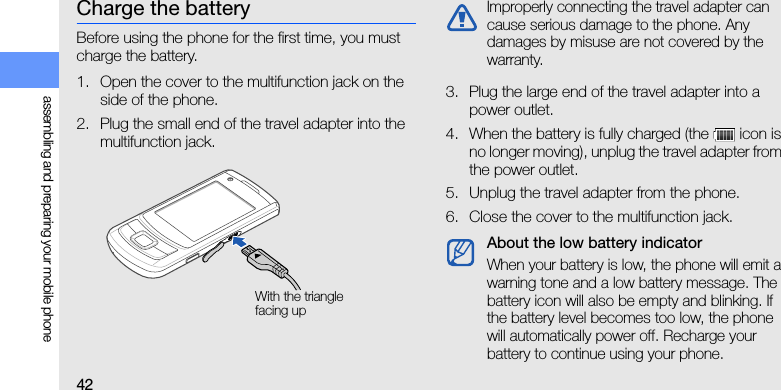 assembling and preparing your mobile phone

Charge the battery

Before using the phone for the first time, you must charge the battery.

1. Open the cover to the multifunction jack on the side of the phone.

2. Plug the small end of the travel adapter into the multifunction jack.

With the triangle facing up

Improperly connecting the travel adapter can cause serious damage to the phone. Any damages by misuse are not covered by the warranty.

3. Plug the large end of the travel adapter into a power outlet.

4. When the battery is fully charged (the icon is no longer moving), unplug the travel adapter from the power outlet.

5. Unplug the travel adapter from the phone.

6. Close the cover to the multifunction jack.

About the low battery indicator

When your battery is low, the phone will emit a warning tone and a low battery message. The battery icon will also be empty and blinking. If the battery level becomes too low, the phone will automatically power off. Recharge your battery to continue using your phone.

42