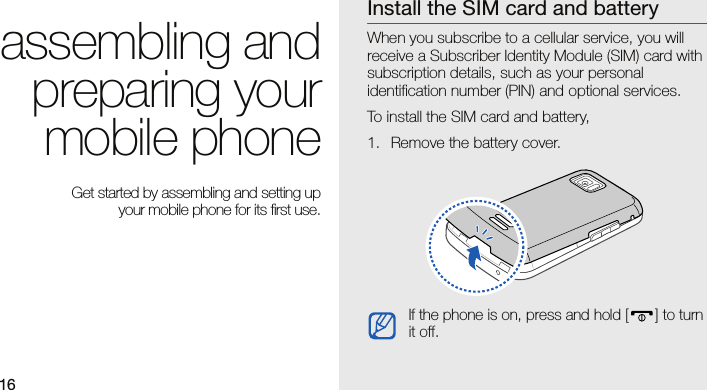 assembling and preparing your mobile phone

Get started by assembling and setting up your mobile phone for its first use.

16

Install the SIM card and battery

When you subscribe to a cellular service, you will receive a Subscriber Identity Module (SIM) card with subscription details, such as your personal identification number (PIN) and optional services.

To install the SIM card and battery,

1. Remove the battery cover.

If the phone is on, press and hold [ ] to turn it off.