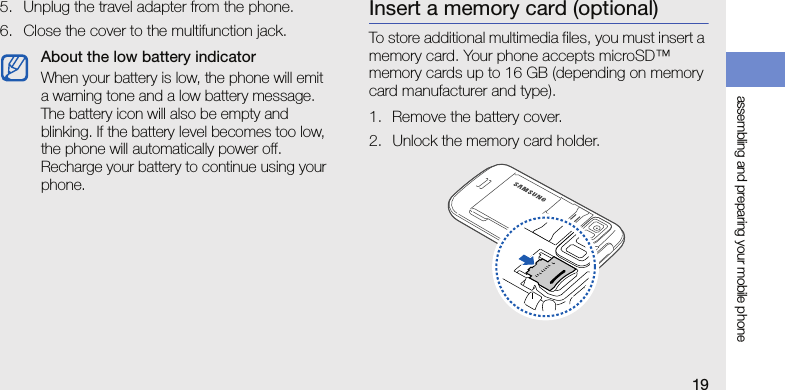 5. Unplug the travel adapter from the phone.

6. Close the cover to the multifunction jack.

About the low battery indicator

When your battery is low, the phone will emit a warning tone and a low battery message. The battery icon will also be empty and blinking. If the battery level becomes too low, the phone will automatically power off. Recharge your battery to continue using your phone.

Insert a memory card (optional)

To store additional multimedia files, you must insert a memory card. Your phone accepts microSD™ memory cards up to 16 GB (depending on memory card manufacturer and type).

1. Remove the battery cover.

2. Unlock the memory card holder.

SAMSUNG

assembling and preparing your mobile phone

19