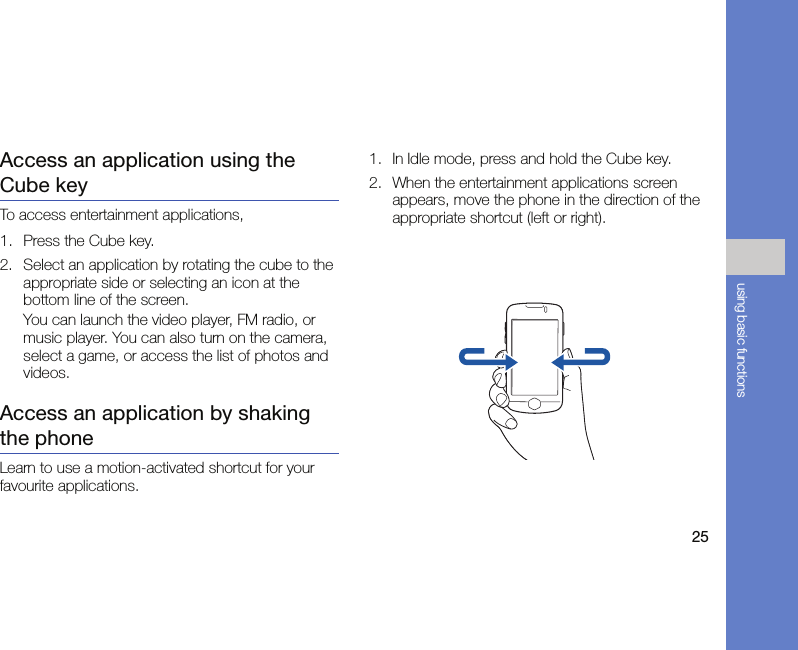 Access an application using the Cube key

To access entertainment applications,

1. Press the Cube key.

2. Select an application by rotating the cube to the appropriate side or selecting an icon at the bottom line of the screen.

You can launch the video player, FM radio, or music player. You can also turn on the camera, select a game, or access the list of photos and videos.

Access an application by shaking the phone

Learn to use a motion-activated shortcut for your favourite applications.

1. In Idle mode, press and hold the Cube key.

2. When the entertainment applications screen appears, move the phone in the direction of the appropriate shortcut (left or right).

using basic functions

25