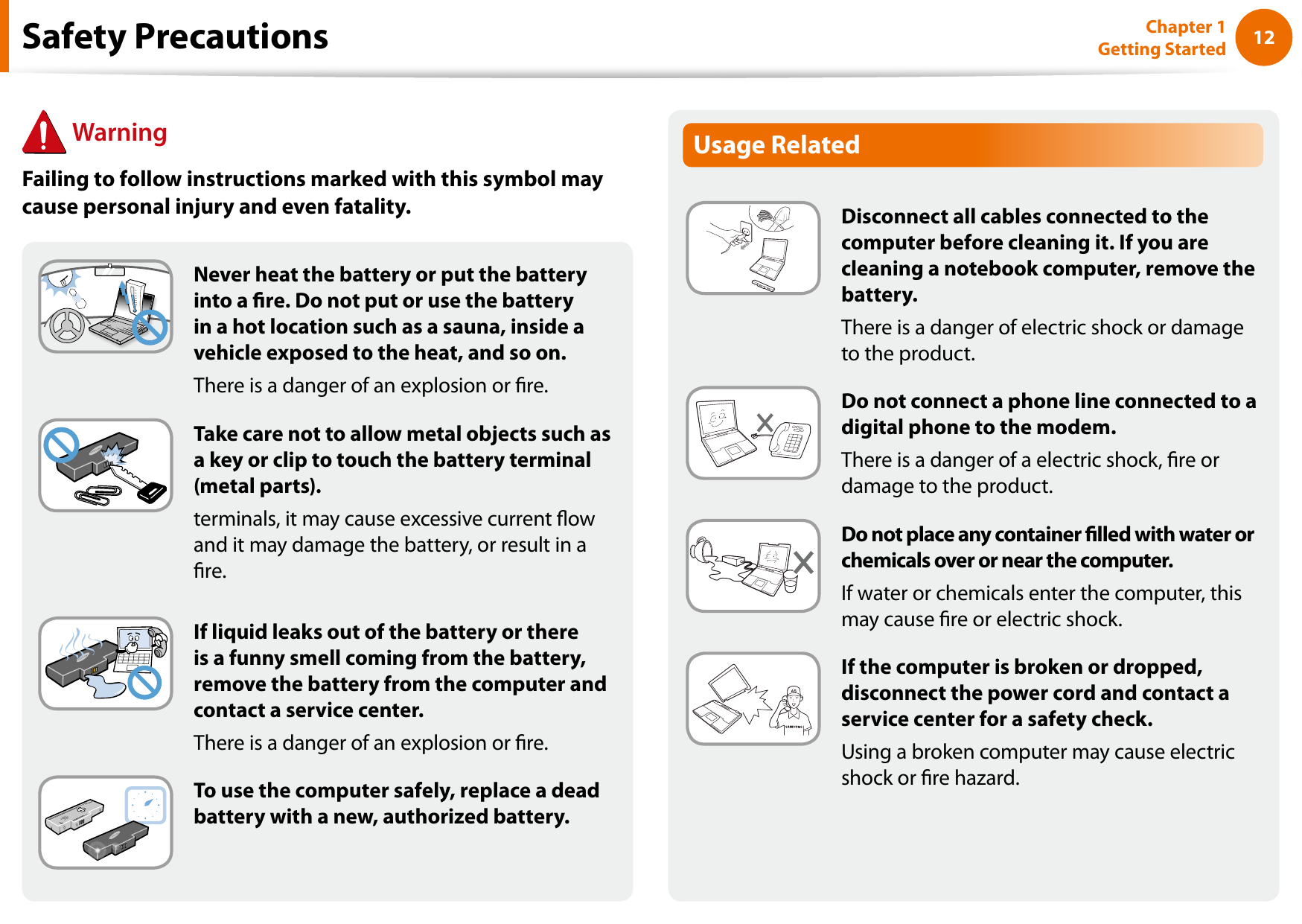 Safety Precautions

Chapter 1
Getting Started

12

Warning

Failing to follow instructions marked with this symbol may cause personal injury and even fatality.

Never heat the battery or put the battery into a fire. Do not put or use the battery in a hot location such as a sauna, inside a vehicle exposed to the heat, and so on.

There is a danger of an explosion or fire.

Take care not to allow metal objects such as a key or clip to touch the battery terminal (metal parts).

terminals, it may cause excessive current flow and it may damage the battery, or result in a fire.

If liquid leaks out of the battery or there is a funny smell coming from the battery, remove the battery from the computer and contact a service center.

There is a danger of an explosion or fire.

To use the computer safely, replace a dead battery with a new, authorized battery.

Usage Related

Disconnect all cables connected to the computer before cleaning it. If you are cleaning a notebook computer, remove the battery.

There is a danger of electric shock or damage to the product.

Do not connect a phone line connected to a digital phone to the modem.

There is a danger of a electric shock, fire or damage to the product.

Do not place any container filled with water or chemicals over or near the computer.

If water or chemicals enter the computer, this may cause fire or electric shock.

If the computer is broken or dropped, disconnect the power cord and contact a service center for a safety check.

Using a broken computer may cause electric shock or fire hazard.