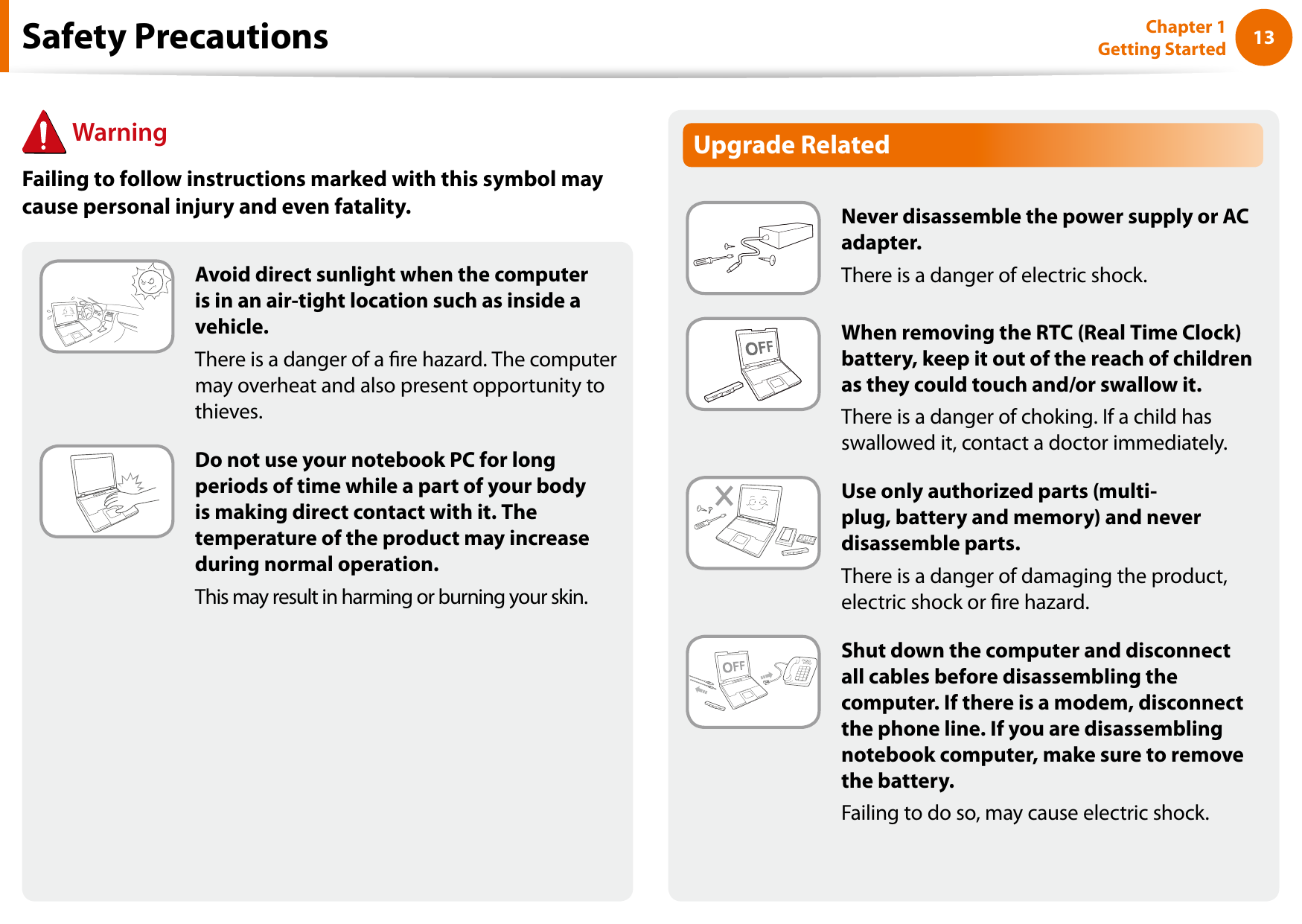 Safety Precautions

Chapter 1
Getting Started

13

Warning

Failing to follow instructions marked with this symbol may cause personal injury and even fatality.

Avoid direct sunlight when the computer is in an air-tight location such as inside a vehicle.

There is a danger of a fire hazard. The computer may overheat and also present opportunity to thieves.

Do not use your notebook PC for long periods of time while a part of your body is making direct contact with it. The temperature of the product may increase during normal operation.

This may result in harming or burning your skin.

Upgrade Related

Never disassemble the power supply or AC adapter.

There is a danger of electric shock.

OFF

When removing the RTC (Real Time Clock) battery, keep it out of the reach of children as they could touch and/or swallow it.

There is a danger of choking. If a child has swallowed it, contact a doctor immediately.

Use only authorized parts (multi-plug, battery and memory) and never disassemble parts.

There is a danger of damaging the product, electric shock or fire hazard.

OFF

Shut down the computer and disconnect all cables before disassembling the computer. If there is a modem, disconnect the phone line. If you are disassembling notebook computer, make sure to remove the battery.

Failing to do so, may cause electric shock.