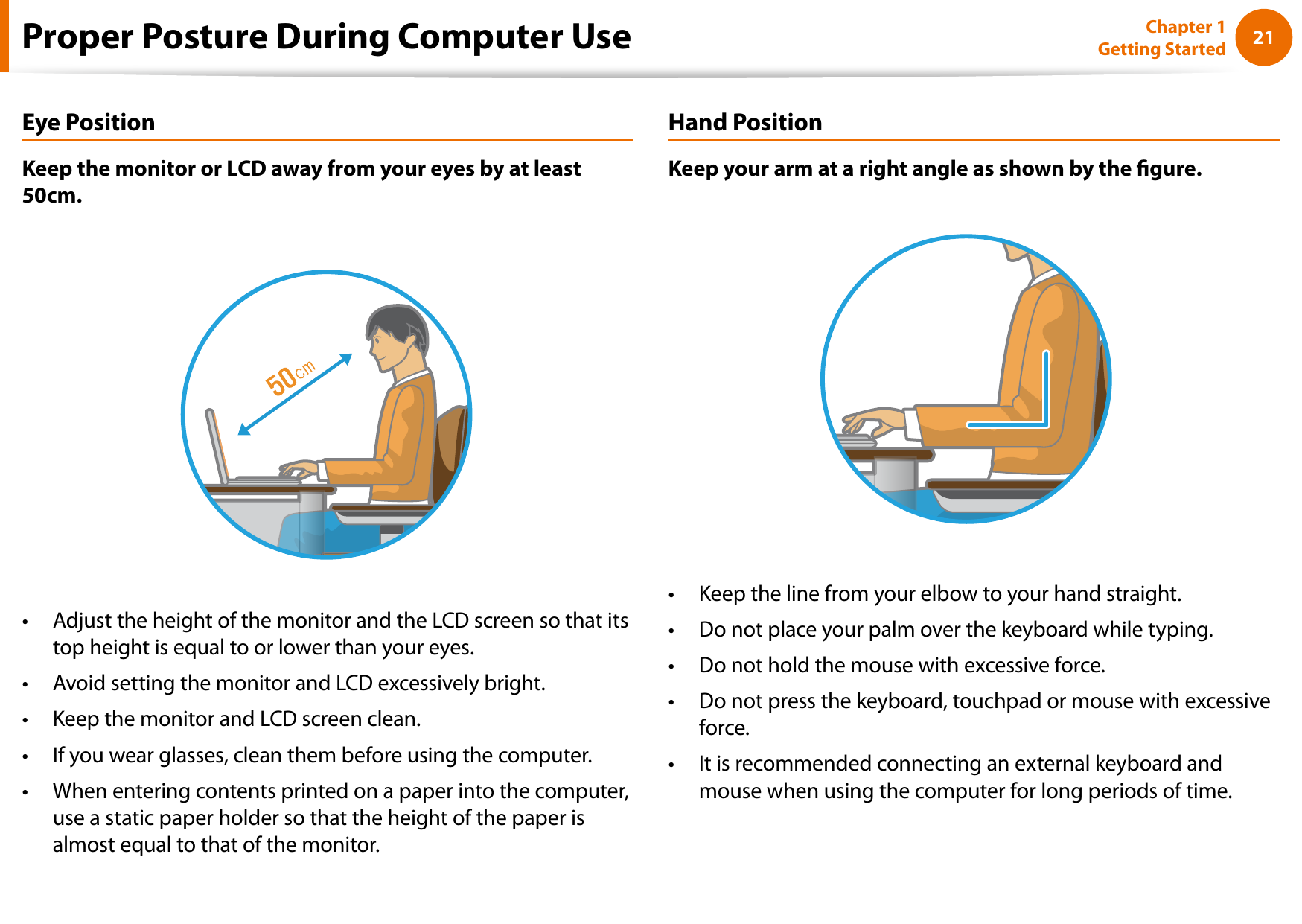 Proper Posture During Computer Use

Chapter 1
Getting Started
21

Eye Position

Keep the monitor or LCD away from your eyes by at least 50cm.

50cm

• Adjust the height of the monitor and the LCD screen so that its top height is equal to or lower than your eyes.
• Avoid setting the monitor and LCD excessively bright.
• Keep the monitor and LCD screen clean.
• If you wear glasses, clean them before using the computer.
• When entering contents printed on a paper into the computer, use a static paper holder so that the height of the paper is almost equal to that of the monitor.

Hand Position

Keep your arm at a right angle as shown by the figure.

• Keep the line from your elbow to your hand straight.
• Do not place your palm over the keyboard while typing.
• Do not hold the mouse with excessive force.
• Do not press the keyboard, touchpad or mouse with excessive force.
• It is recommended connecting an external keyboard and mouse when using the computer for long periods of time.