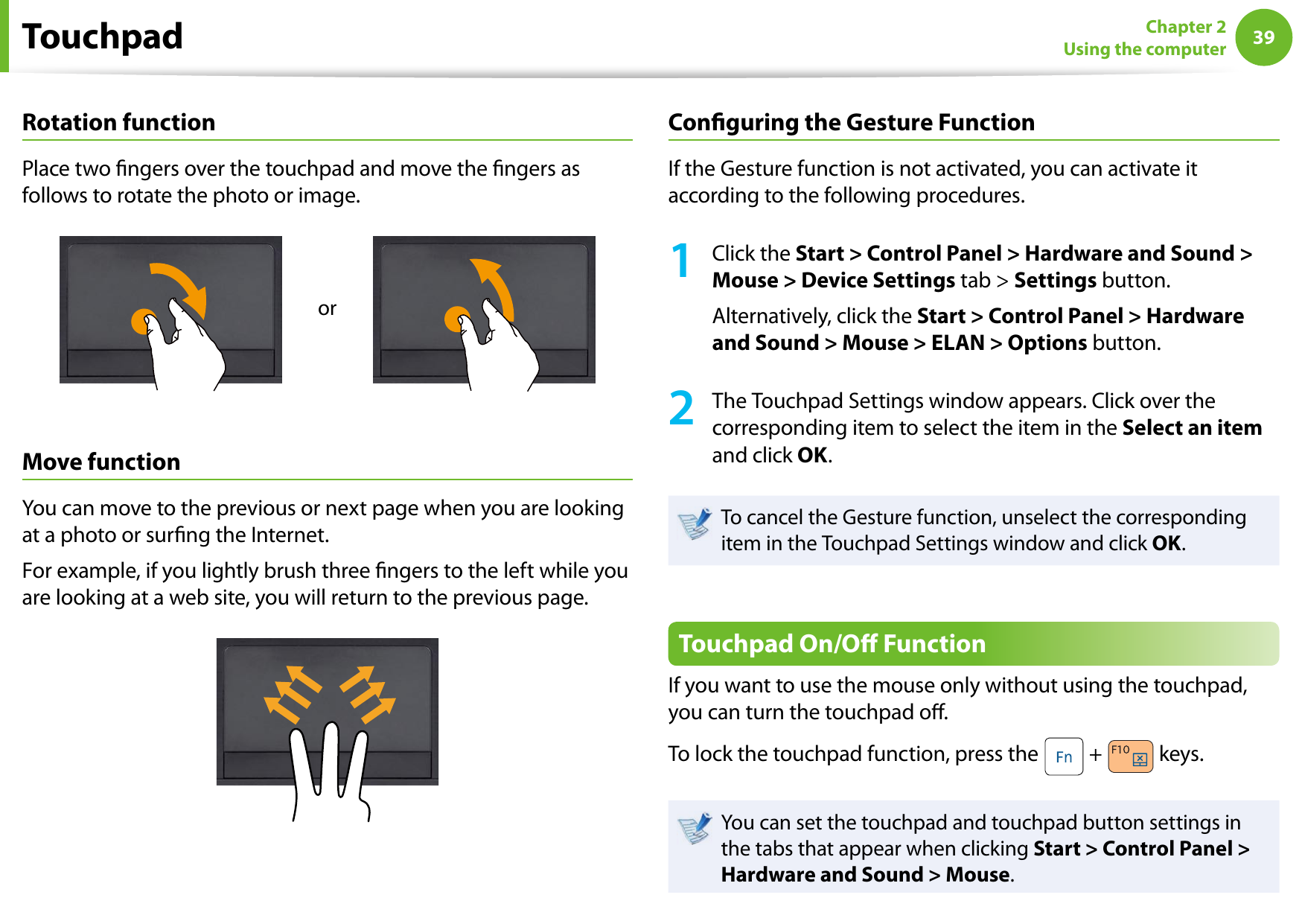 Touchpad

Chapter 2
Using the computer
39

Rotation function

Place two fingers over the touchpad and move the fingers as follows to rotate the photo or image.

or

Move function

You can move to the previous or next page when you are looking at a photo or surfing the Internet.

For example, if you lightly brush three fingers to the left while you are looking at a web site, you will return to the previous page.

Configuring the Gesture Function

If the Gesture function is not activated, you can activate it according to the following procedures.

1 Click the Start > Control Panel > Hardware and Sound > Mouse > Device Settings tab > Settings button.

Alternatively, click the Start > Control Panel > Hardware and Sound > Mouse > ELAN > Options button.

2 The Touchpad Settings window appears. Click over the corresponding item to select the item in the Select an item and click OK.

To cancel the Gesture function, unselect the corresponding item in the Touchpad Settings window and click OK.

Touchpad On/Off Function

If you want to use the mouse only without using the touchpad, you can turn the touchpad off.

To lock the touchpad function, press the Fn + F10 keys.

You can set the touchpad and touchpad button settings in the tabs that appear when clicking Start > Control Panel > Hardware and Sound > Mouse.