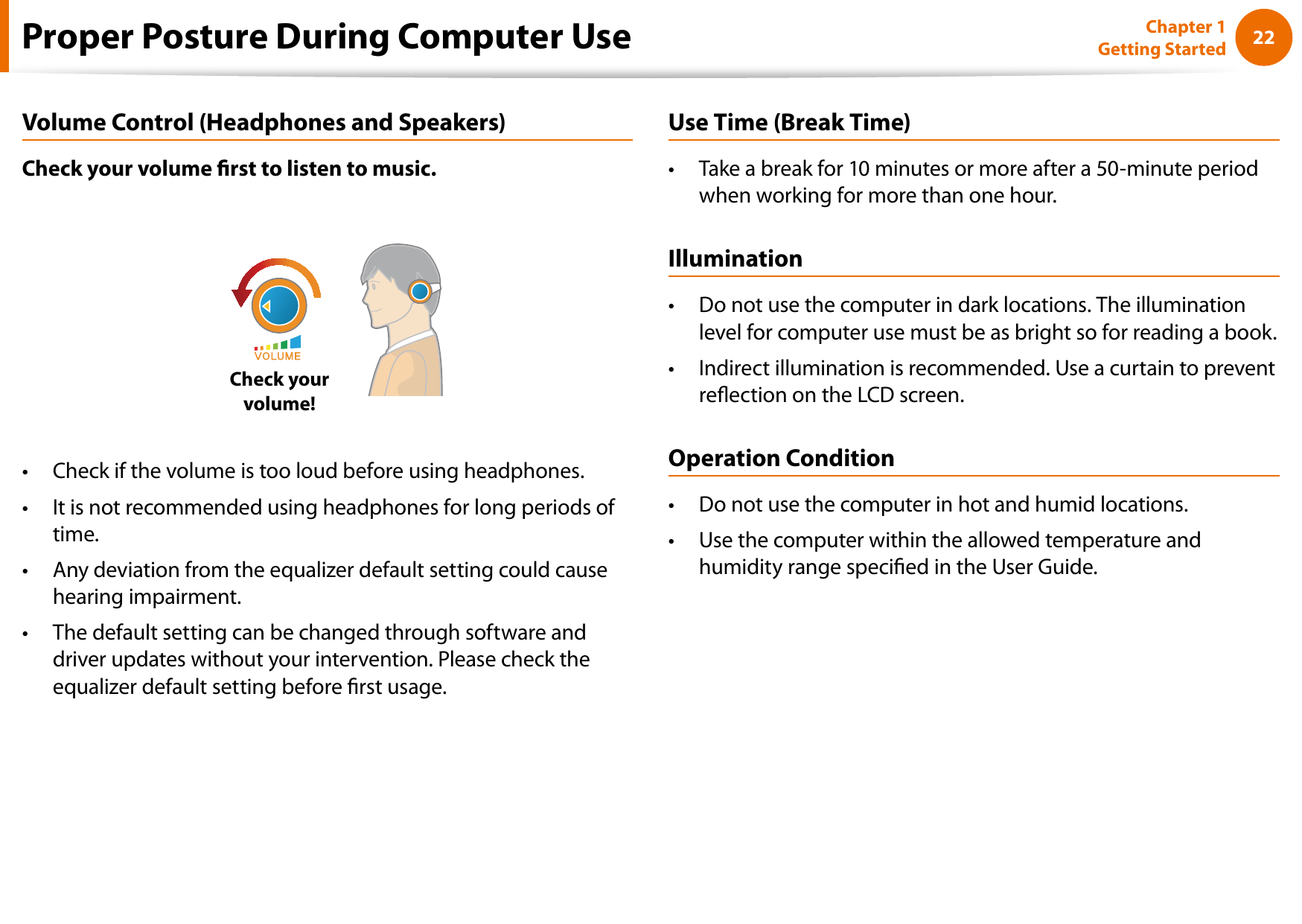 Proper Posture During Computer Use

Chapter 1
Getting Started
22

Volume Control (Headphones and Speakers)

Check your volume first to listen to music.

VOLUME

Check your volume!

• Check if the volume is too loud before using headphones.

• It is not recommended using headphones for long periods of time.

• Any deviation from the equalizer default setting could cause hearing impairment.

• The default setting can be changed through software and driver updates without your intervention. Please check the equalizer default setting before first usage.

Use Time (Break Time)

• Take a break for 10 minutes or more after a 50-minute period when working for more than one hour.

Illumination

• Do not use the computer in dark locations. The illumination level for computer use must be as bright so for reading a book.

• Indirect illumination is recommended. Use a curtain to prevent reflection on the LCD screen.

Operation Condition

• Do not use the computer in hot and humid locations.

• Use the computer within the allowed temperature and humidity range specified in the User Guide.