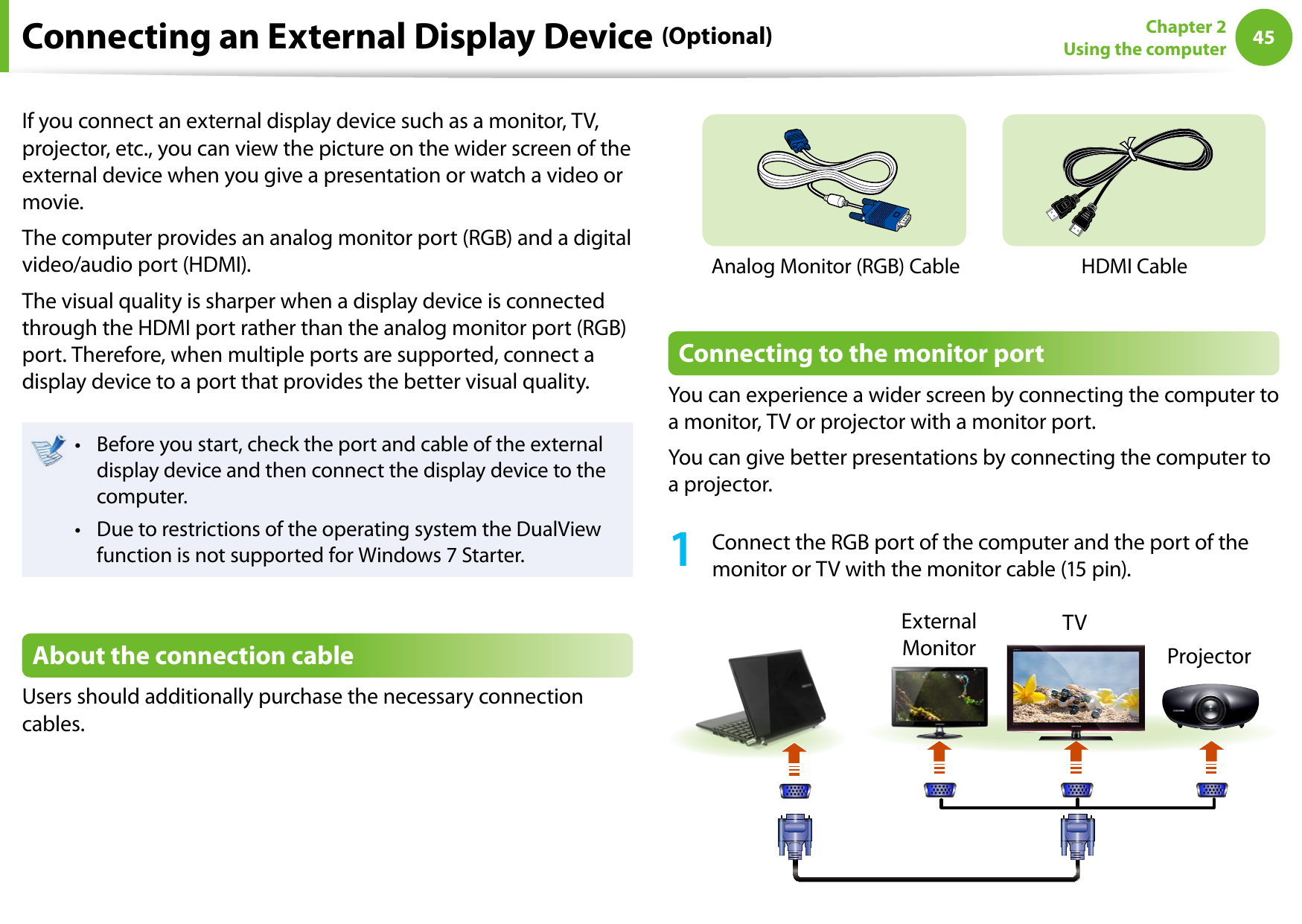 Connecting an External Display Device (Optional)

Chapter 2
Using the computer
45

If you connect an external display device such as a monitor, TV, projector, etc., you can view the picture on the wider screen of the external device when you give a presentation or watch a video or movie.

The computer provides an analog monitor port (RGB) and a digital video/audio port (HDMI).

The visual quality is sharper when a display device is connected through the HDMI port rather than the analog monitor port (RGB) port. Therefore, when multiple ports are supported, connect a display device to a port that provides the better visual quality.

• Before you start, check the port and cable of the external display device and then connect the display device to the computer.
• Due to restrictions of the operating system the DualView function is not supported for Windows 7 Starter.

About the connection cable

Users should additionally purchase the necessary connection cables.

Analog Monitor (RGB) Cable

HDMI Cable

Connecting to the monitor port

You can experience a wider screen by connecting the computer to a monitor, TV or projector with a monitor port.

You can give better presentations by connecting the computer to a projector.

1 Connect the RGB port of the computer and the port of the monitor or TV with the monitor cable (15 pin).

External Monitor
TV
Projector