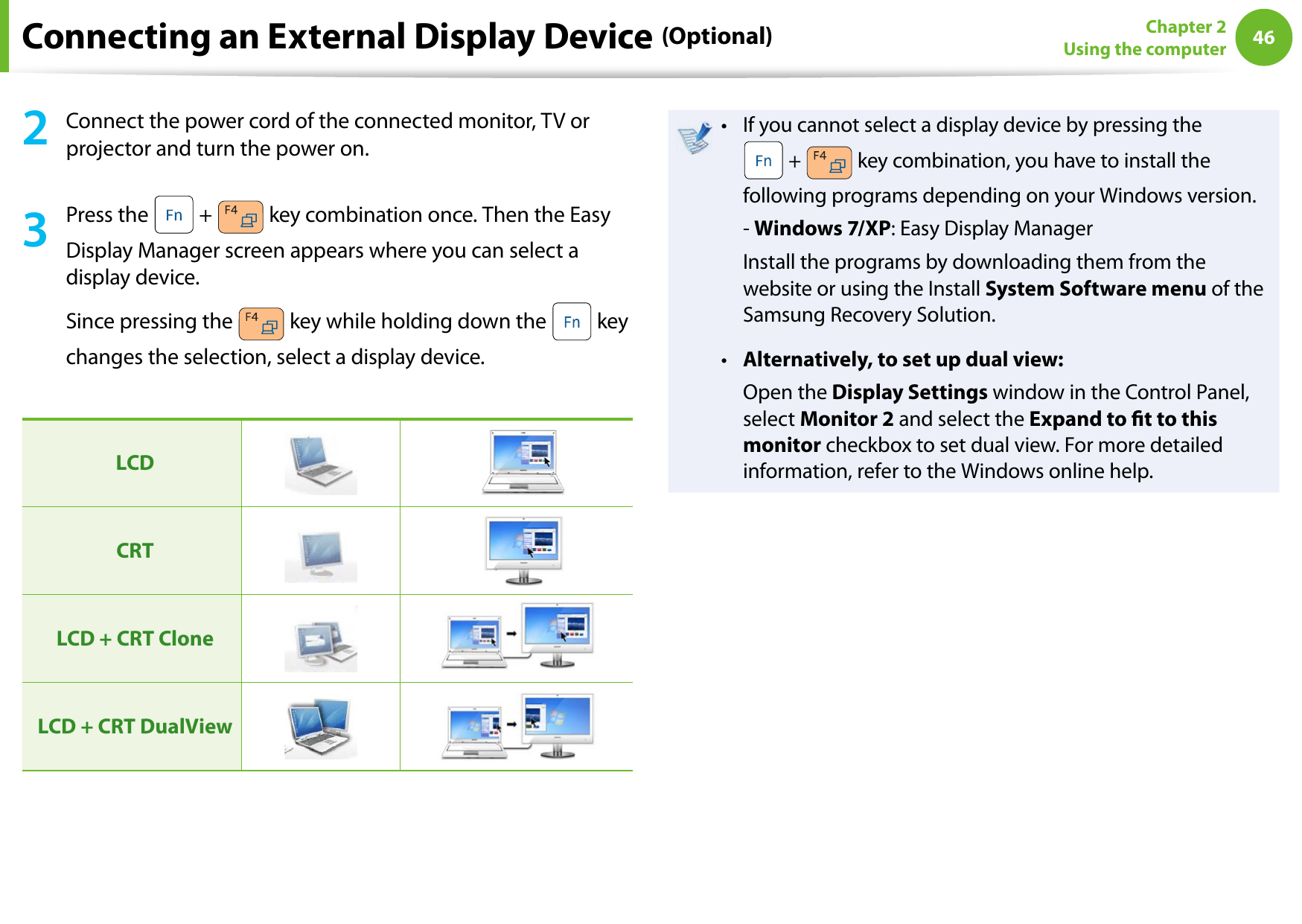 Connecting an External Display Device (Optional)

Chapter 2
Using the computer
46

2 Connect the power cord of the connected monitor, TV or projector and turn the power on.

3 Press the Fn + F4 key combination once. Then the Easy Display Manager screen appears where you can select a display device.

Since pressing the F4 key while holding down the Fn key changes the selection, select a display device.

| LCD | | |
|---|---|---|
| CRT | | |
| LCD + CRT Clone | | |
| LCD + CRT DualView | | |

• If you cannot select a display device by pressing the Fn + F4 key combination, you have to install the following programs depending on your Windows version.

- Windows 7/XP: Easy Display Manager

Install the programs by downloading them from the website or using the Install System Software menu of the Samsung Recovery Solution.

• Alternatively, to set up dual view:

Open the Display Settings window in the Control Panel, select Monitor 2 and select the Expand to fit to this monitor checkbox to set dual view. For more detailed information, refer to the Windows online help.