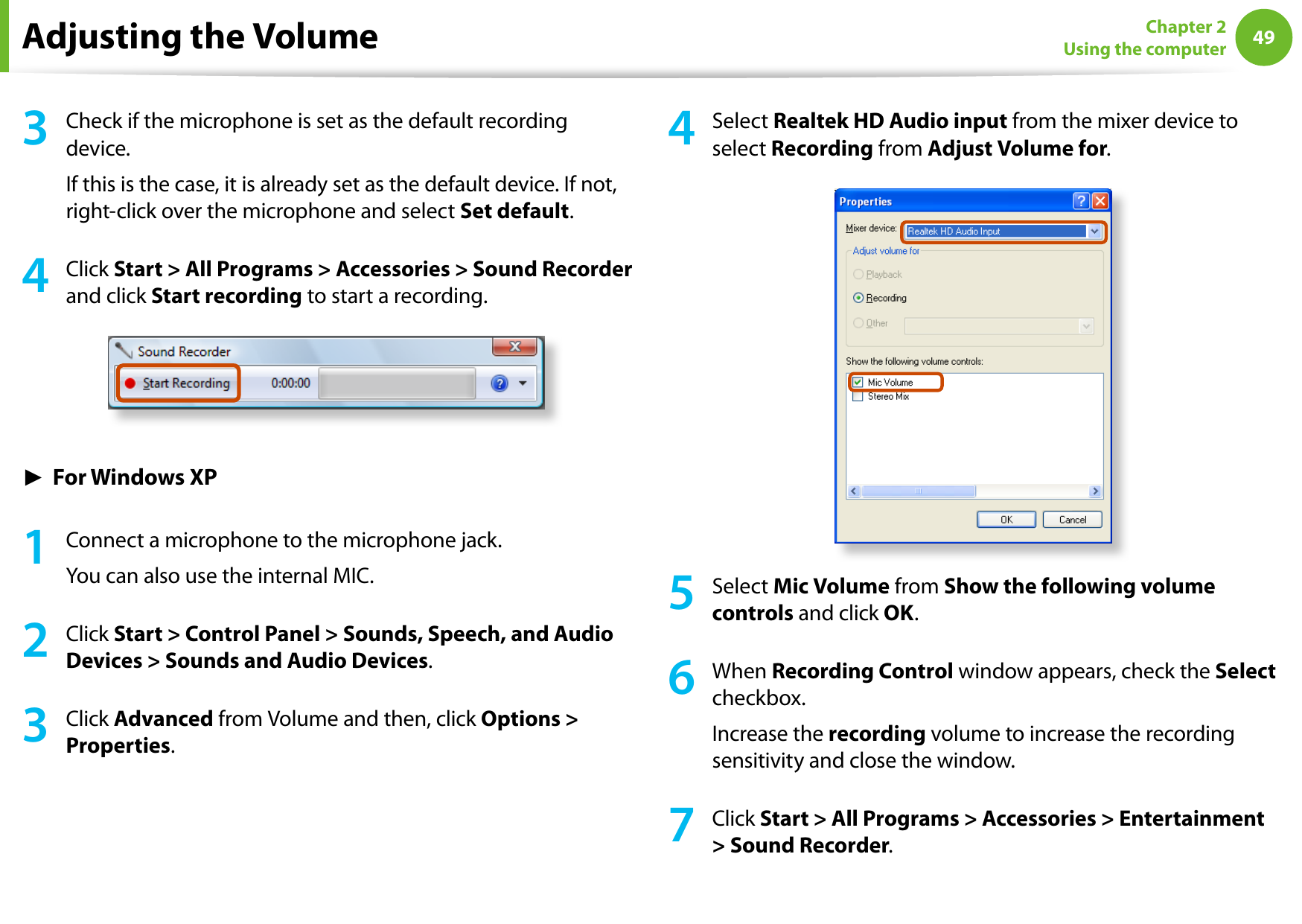 Adjusting the Volume

Chapter 2
Using the computer

49

3 Check if the microphone is set as the default recording device.

If this is the case, it is already set as the default device. If not, right-click over the microphone and select Set default.

4 Click Start > All Programs > Accessories > Sound Recorder and click Start recording to start a recording.

Sound Recorder

Start Recording 0:00:00

► For Windows XP

1 Connect a microphone to the microphone jack.

You can also use the internal MIC.

2 Click Start > Control Panel > Sounds, Speech, and Audio Devices > Sounds and Audio Devices.

3 Click Advanced from Volume and then, click Options > Properties.

4 Select Realtek HD Audio input from the mixer device to select Recording from Adjust Volume for.

Properties

Mixer device: Realtek HD Audio Input

Adjust volume for

Playback

Recording

Other

Show the following volume controls:

Mic Volume

Stereo Mix

OK Cancel

5 Select Mic Volume from Show the following volume controls and click OK.

6 When Recording Control window appears, check the Select checkbox.

Increase the recording volume to increase the recording sensitivity and close the window.

7 Click Start > All Programs > Accessories > Entertainment > Sound Recorder.