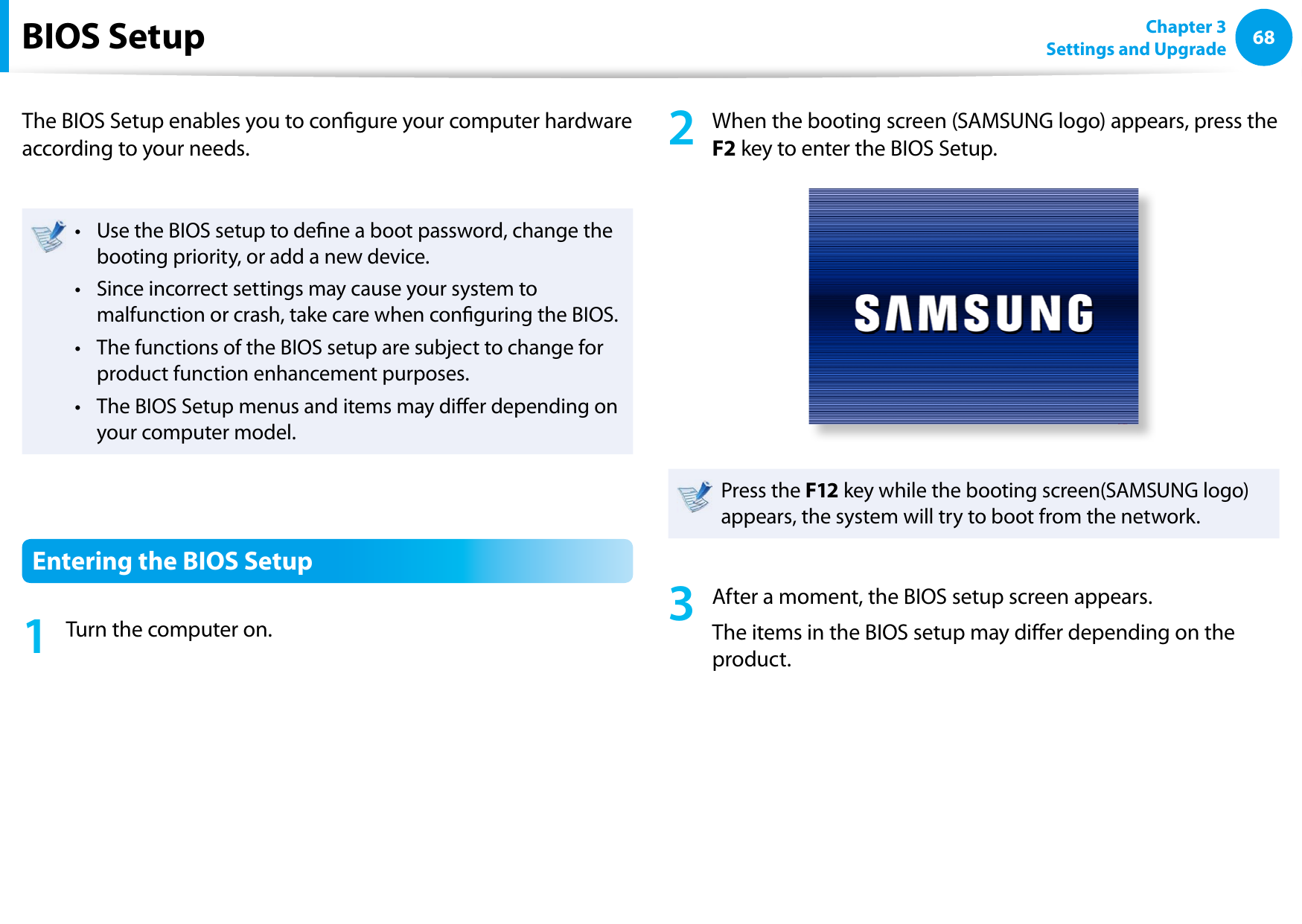 BIOS Setup

Chapter 3
Settings and Upgrade
68

The BIOS Setup enables you to configure your computer hardware according to your needs.

• Use the BIOS setup to define a boot password, change the booting priority, or add a new device.
• Since incorrect settings may cause your system to malfunction or crash, take care when configuring the BIOS.
• The functions of the BIOS setup are subject to change for product function enhancement purposes.
• The BIOS Setup menus and items may differ depending on your computer model.

Entering the BIOS Setup

1 Turn the computer on.

2 When the booting screen (SAMSUNG logo) appears, press the F2 key to enter the BIOS Setup.

SAMSUNG

Press the F12 key while the booting screen(SAMSUNG logo) appears, the system will try to boot from the network.

3 After a moment, the BIOS setup screen appears.
The items in the BIOS setup may differ depending on the product.