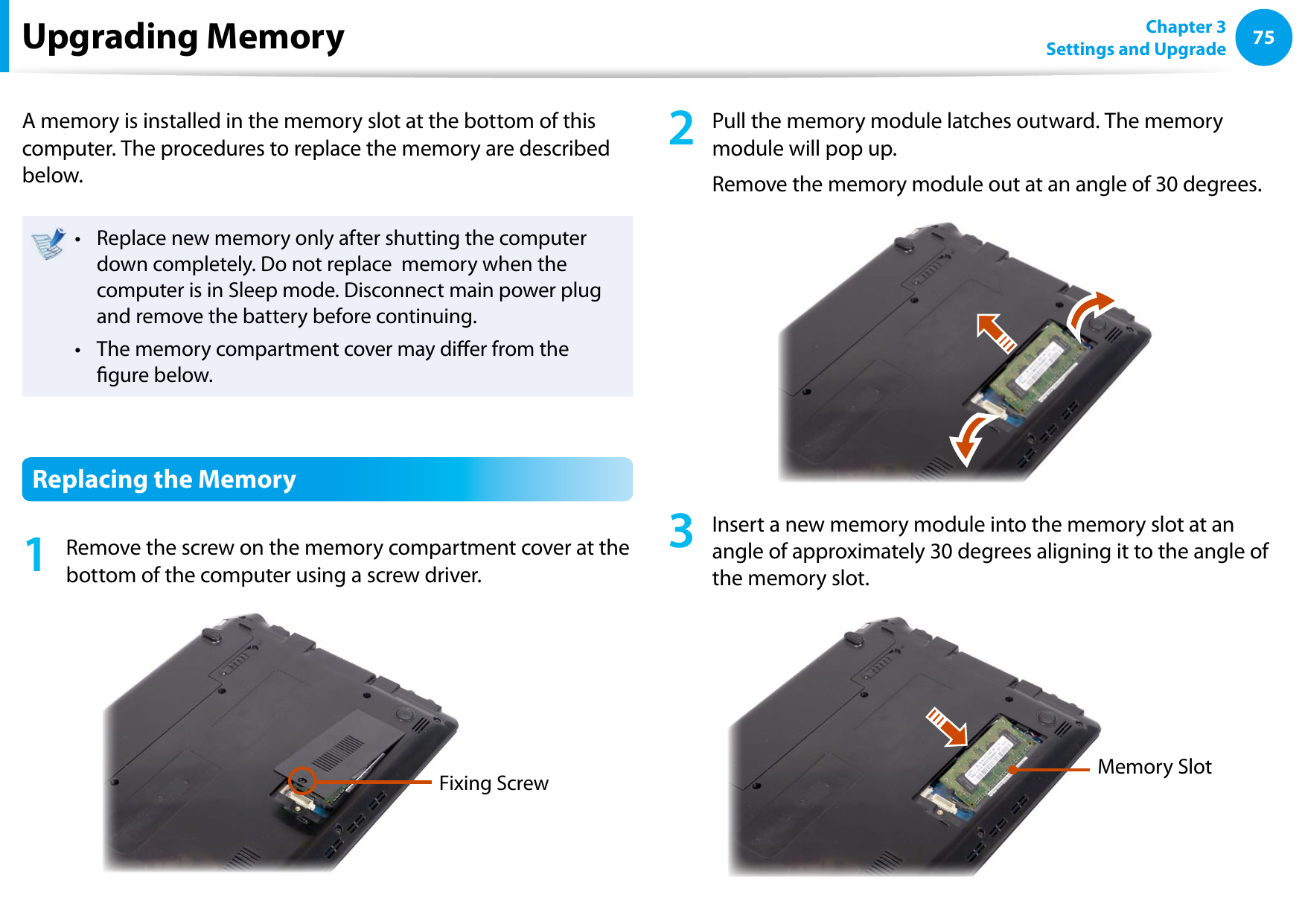 Upgrading Memory

Chapter 3
Settings and Upgrade
75

A memory is installed in the memory slot at the bottom of this computer. The procedures to replace the memory are described below.

• Replace new memory only after shutting the computer down completely. Do not replace  memory when the computer is in Sleep mode. Disconnect main power plug and remove the battery before continuing.
• The memory compartment cover may differ from the figure below.

Replacing the Memory

1 Remove the screw on the memory compartment cover at the bottom of the computer using a screw driver.

Fixing Screw

2 Pull the memory module latches outward. The memory module will pop up.

Remove the memory module out at an angle of 30 degrees.

3 Insert a new memory module into the memory slot at an angle of approximately 30 degrees aligning it to the angle of the memory slot.

Memory Slot