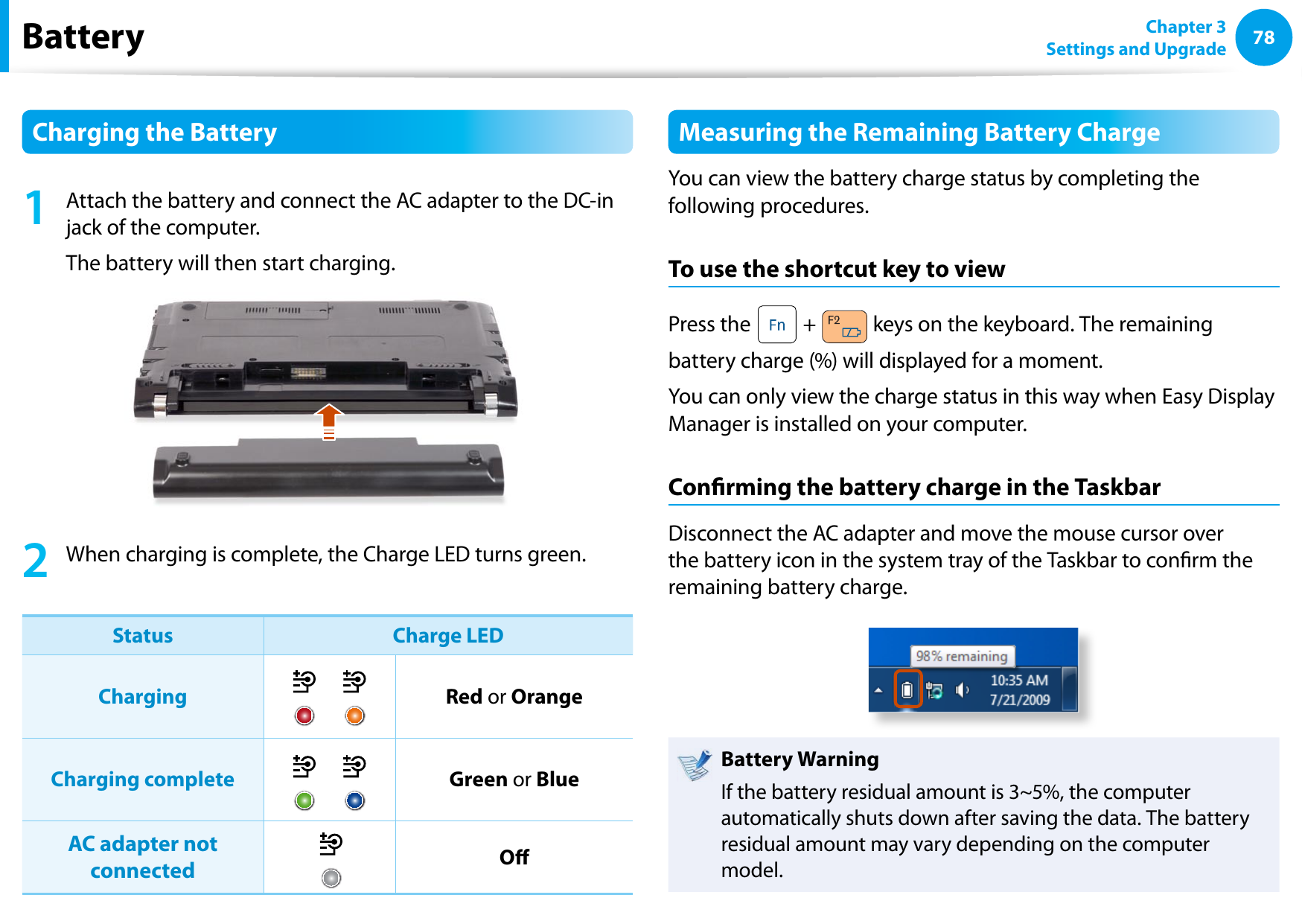 Battery

Chapter 3
Settings and Upgrade

78

Charging the Battery

1 Attach the battery and connect the AC adapter to the DC-in jack of the computer.

The battery will then start charging.

2 When charging is complete, the Charge LED turns green.

| Status | Charge LED | |
|---|---|---|
| Charging | | Red or Orange |
| Charging complete | | Green or Blue |
| AC adapter not connected | | Off |

Measuring the Remaining Battery Charge

You can view the battery charge status by completing the following procedures.

To use the shortcut key to view

Press the Fn + F2 keys on the keyboard. The remaining battery charge (%) will displayed for a moment.

You can only view the charge status in this way when Easy Display Manager is installed on your computer.

Confirming the battery charge in the Taskbar

Disconnect the AC adapter and move the mouse cursor over the battery icon in the system tray of the Taskbar to confirm the remaining battery charge.

98% remaining
10:35 AM
7/21/2009

Battery Warning
If the battery residual amount is 3~5%, the computer automatically shuts down after saving the data. The battery residual amount may vary depending on the computer model.