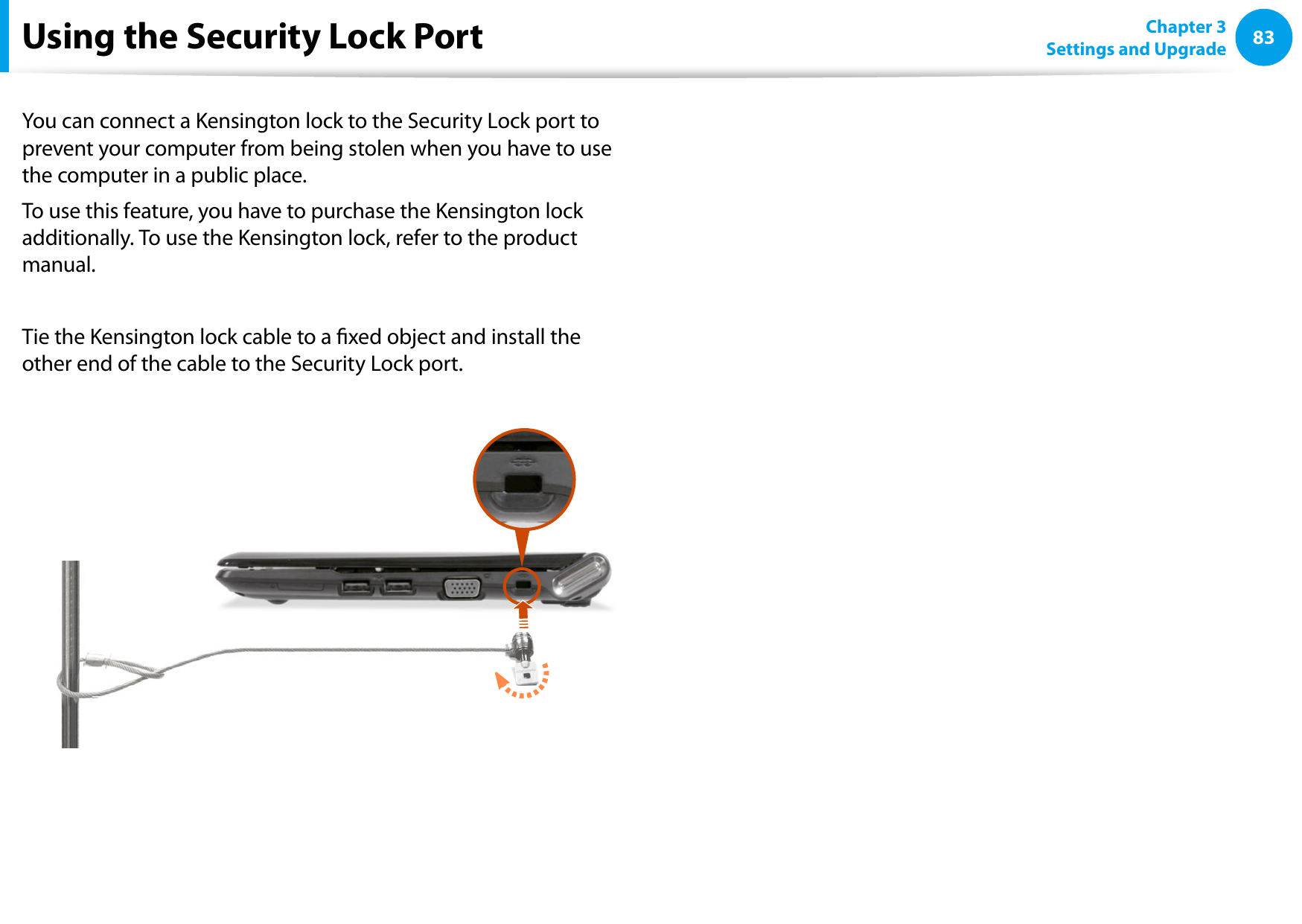 Using the Security Lock Port

Chapter 3
Settings and Upgrade
83

You can connect a Kensington lock to the Security Lock port to prevent your computer from being stolen when you have to use the computer in a public place.

To use this feature, you have to purchase the Kensington lock additionally. To use the Kensington lock, refer to the product manual.

Tie the Kensington lock cable to a fixed object and install the other end of the cable to the Security Lock port.