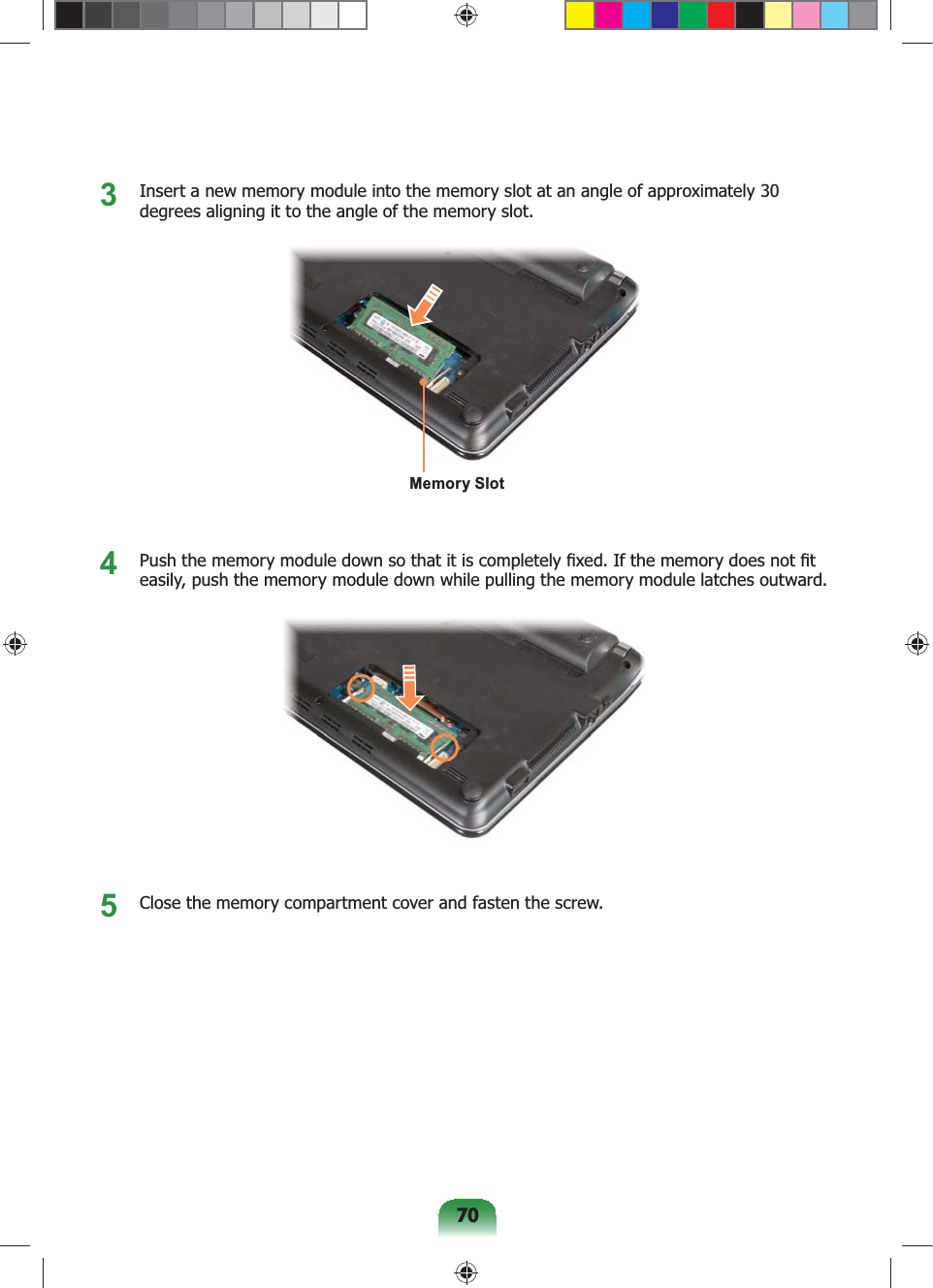 3 Insert a new memory module into the memory slot at an angle of approximately 30 degrees aligning it to the angle of the memory slot.

Memory Slot

4 Push the memory module down so that it is completely fixed. If the memory does not fit easily, push the memory module down while pulling the memory module latches outward.

5 Close the memory compartment cover and fasten the screw.

70