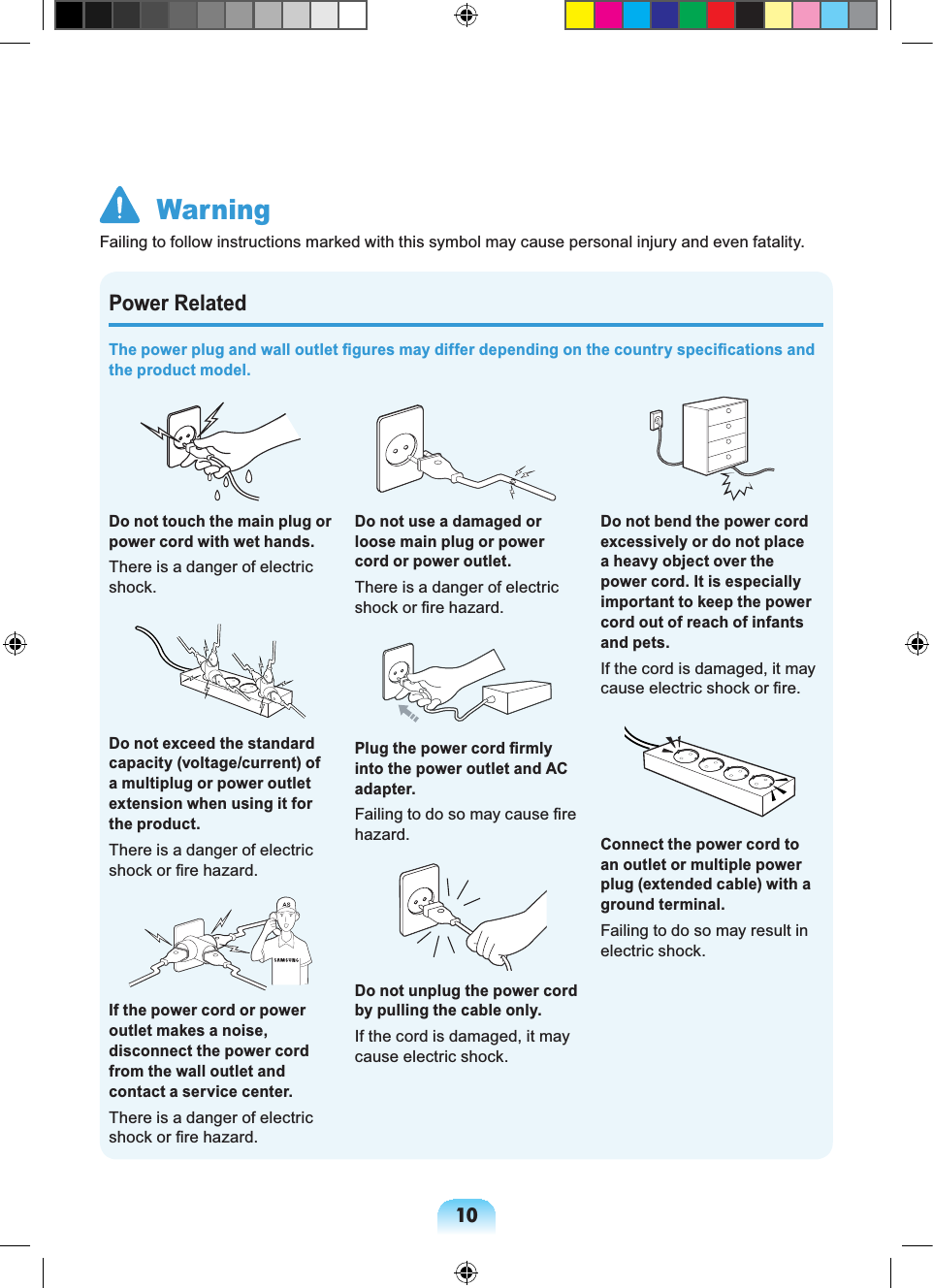 Warning

Failing to follow instructions marked with this symbol may cause personal injury and even fatality.

Power Related

The power plug and wall outlet figures may differ depending on the country specifications and the product model.

Do not touch the main plug or power cord with wet hands.

There is a danger of electric shock.

Do not exceed the standard capacity (voltage/current) of a multiplug or power outlet extension when using it for the product.

There is a danger of electric shock or fire hazard.

AS

SAMSUNG

If the power cord or power outlet makes a noise, disconnect the power cord from the wall outlet and contact a service center.

There is a danger of electric shock or fire hazard.

Do not use a damaged or loose main plug or power cord or power outlet.

There is a danger of electric shock or fire hazard.

Plug the power cord firmly into the power outlet and AC adapter.

Failing to do so may cause fire hazard.

Do not unplug the power cord by pulling the cable only.

If the cord is damaged, it may cause electric shock.

Do not bend the power cord excessively or do not place a heavy object over the power cord. It is especially important to keep the power cord out of reach of infants and pets.

If the cord is damaged, it may cause electric shock or fire.

Connect the power cord to an outlet or multiple power plug (extended cable) with a ground terminal.

Failing to do so may result in electric shock.

10