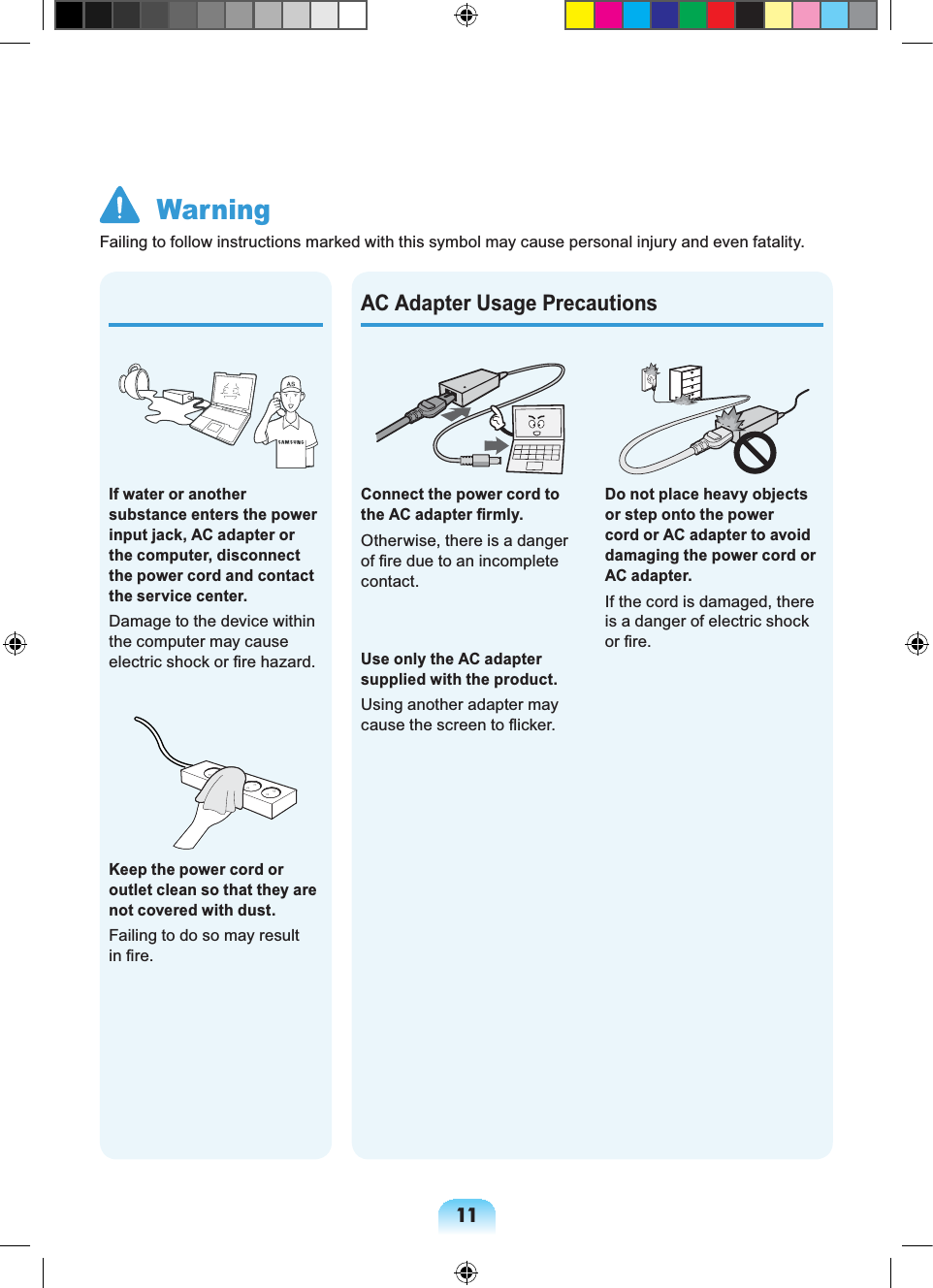 Warning

Failing to follow instructions marked with this symbol may cause personal injury and even fatality.

AS

SAMSUNG

If water or another substance enters the power input jack, AC adapter or the computer, disconnect the power cord and contact the service center.

Damage to the device within the computer may cause electric shock or fire hazard.

Keep the power cord or outlet clean so that they are not covered with dust.

Failing to do so may result in fire.

AC Adapter Usage Precautions

Connect the power cord to the AC adapter firmly.

Otherwise, there is a danger of fire due to an incomplete contact.

Use only the AC adapter supplied with the product.

Using another adapter may cause the screen to flicker.

Do not place heavy objects or step onto the power cord or AC adapter to avoid damaging the power cord or AC adapter.

If the cord is damaged, there is a danger of electric shock or fire.

11