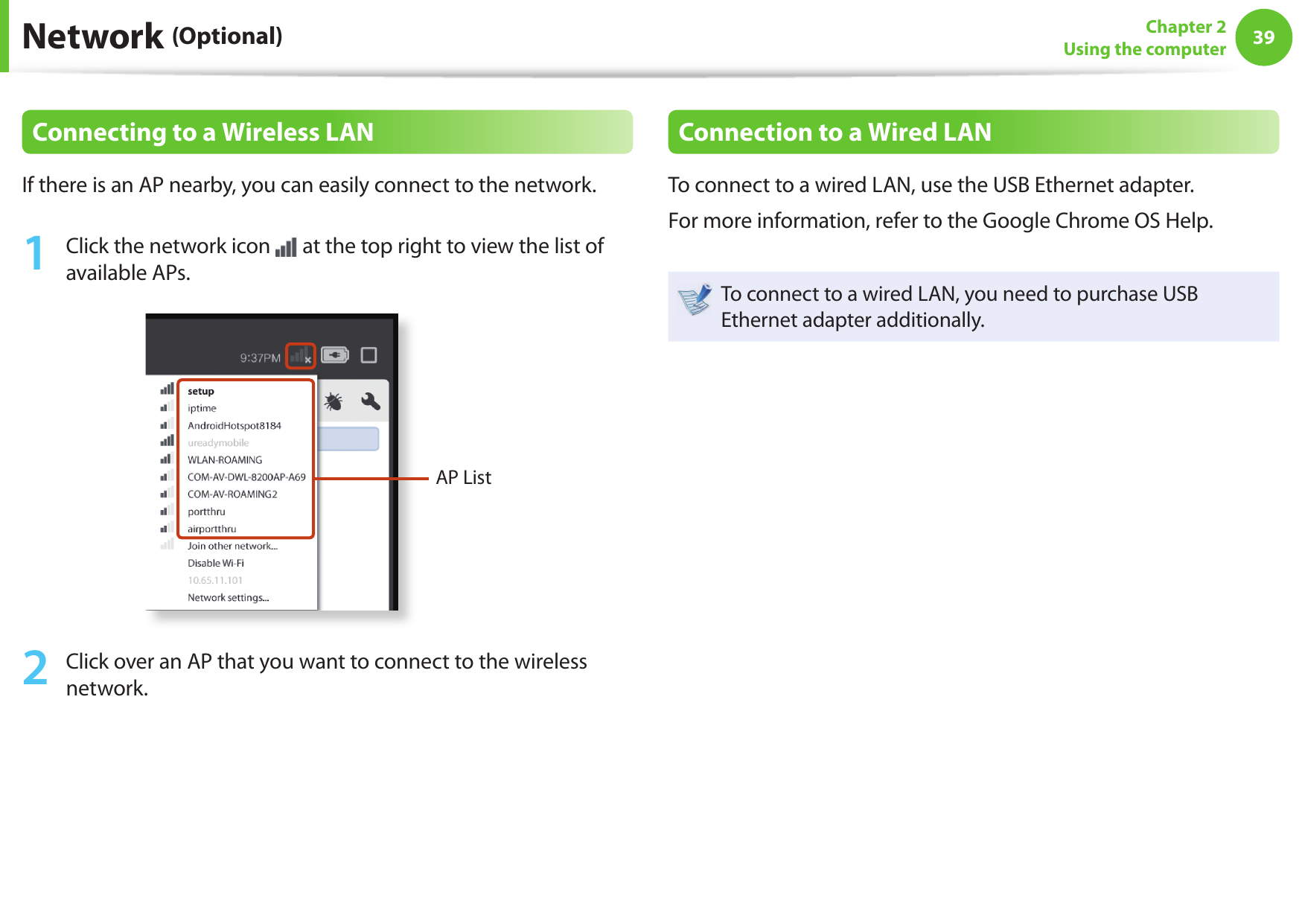 Network (Optional)

Chapter 2
Using the computer
39

Connecting to a Wireless LAN

If there is an AP nearby, you can easily connect to the network.

1 Click the network icon at the top right to view the list of available APs.

9:37PM
setup
iptime
AndroidHotspot8184
ureadymobile
WLAN-ROAMING
COM-AV-DWL-8200AP-A69
COM-AV-ROAMING2
portthru
airportthru
Join other network...
Disable Wi-Fi
10.65.11.101
Network settings...

AP List

2 Click over an AP that you want to connect to the wireless network.

Connection to a Wired LAN

To connect to a wired LAN, use the USB Ethernet adapter.

For more information, refer to the Google Chrome OS Help.

To connect to a wired LAN, you need to purchase USB Ethernet adapter additionally.