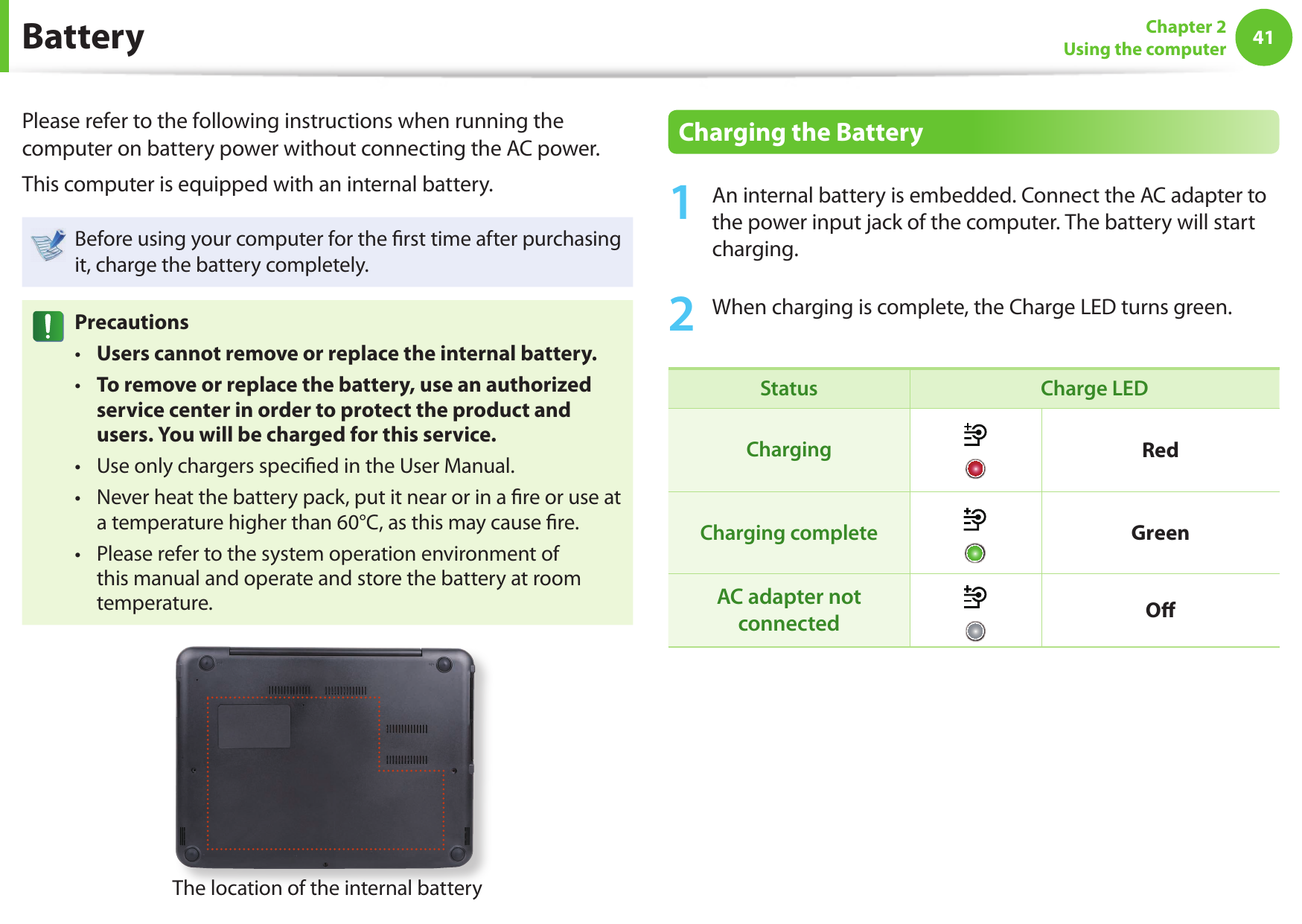 Battery

Chapter 2
Using the computer
41

Please refer to the following instructions when running the computer on battery power without connecting the AC power.

This computer is equipped with an internal battery.

Before using your computer for the first time after purchasing it, charge the battery completely.

Precautions
• Users cannot remove or replace the internal battery.
• To remove or replace the battery, use an authorized service center in order to protect the product and users. You will be charged for this service.
• Use only chargers specified in the User Manual.
• Never heat the battery pack, put it near or in a fire or use at a temperature higher than 60°C, as this may cause fire.
• Please refer to the system operation environment of this manual and operate and store the battery at room temperature.

The location of the internal battery

Charging the Battery

1 An internal battery is embedded. Connect the AC adapter to the power input jack of the computer. The battery will start charging.

2 When charging is complete, the Charge LED turns green.

| Status | Charge LED | |
|---|---|---|
| Charging | | Red |
| Charging complete | | Green |
| AC adapter not connected | | Off |