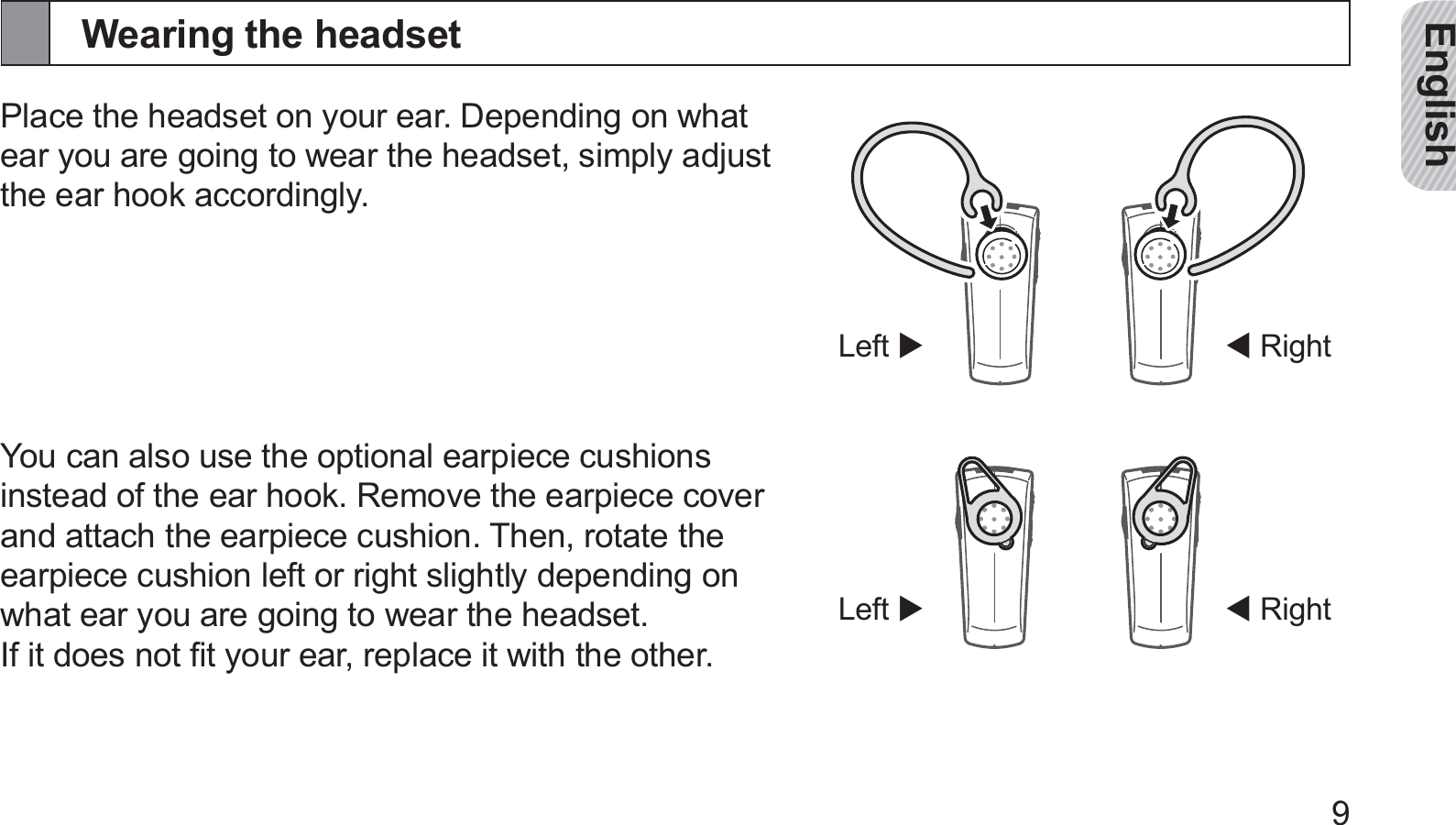 Wearing the headset

English

Place the headset on your ear. Depending on what ear you are going to wear the headset, simply adjust the ear hook accordingly.

Left ▶

◀ Right

You can also use the optional earpiece cushions instead of the ear hook. Remove the earpiece cover and attach the earpiece cushion. Then, rotate the earpiece cushion left or right slightly depending on what ear you are going to wear the headset.
If it does not fit your ear, replace it with the other.

Left ▶

◀ Right

9