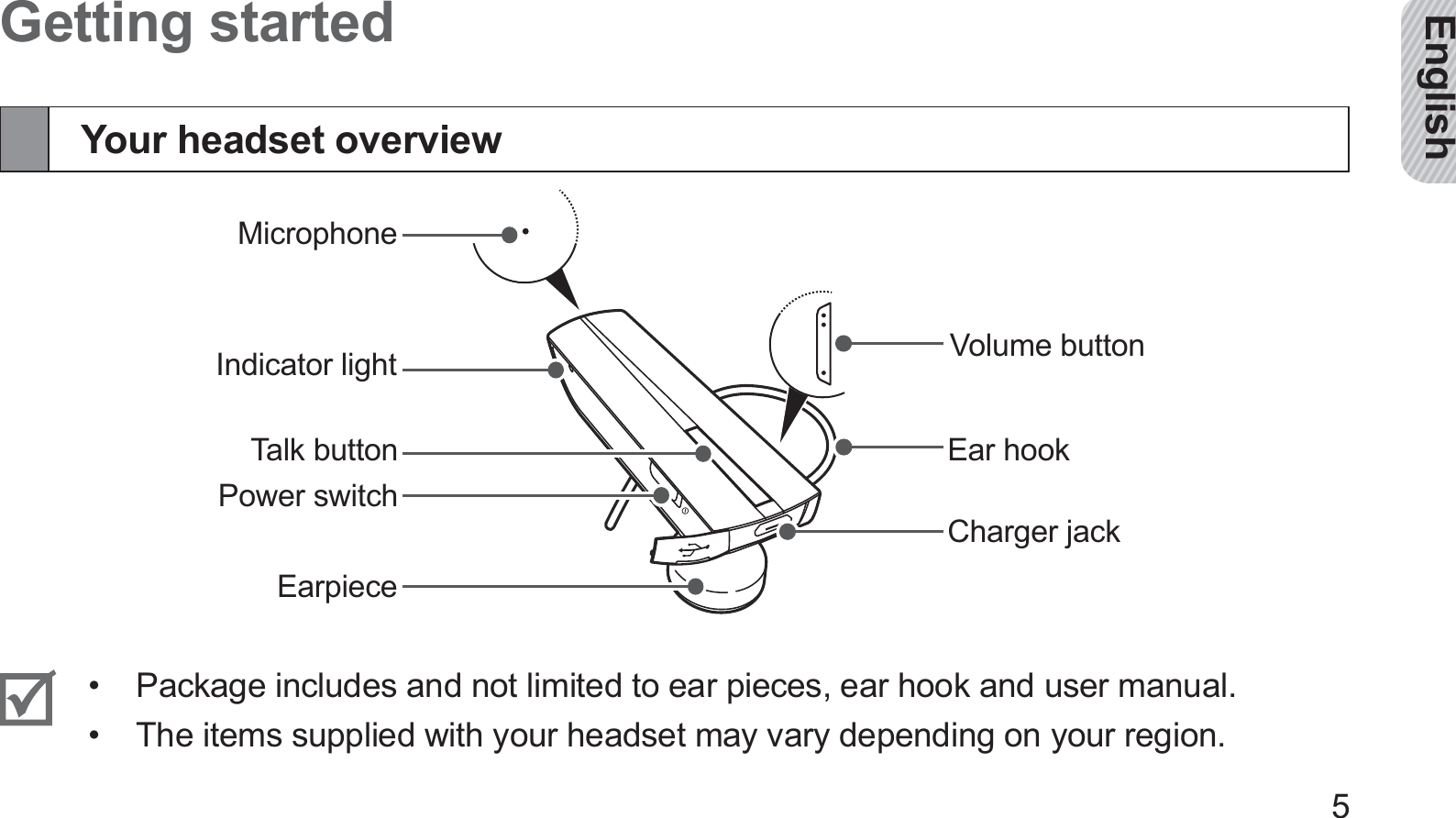 Getting started

English

Your headset overview

Microphone

Indicator light

Talk button

Power switch

Earpiece

Volume button

Ear hook

Charger jack

• Package includes and not limited to ear pieces, ear hook and user manual.
• The items supplied with your headset may vary depending on your region.

5