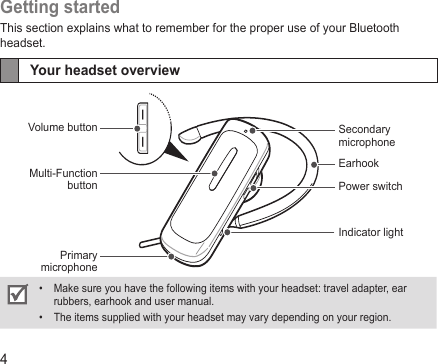 Getting started

This section explains what to remember for the proper use of your Bluetooth headset.

Your headset overview

Volume button

Multi-Function button

Primary microphone

Secondary microphone

Earhook

Power switch

Indicator light

• Make sure you have the following items with your headset: travel adapter, ear rubbers, earhook and user manual.

• The items supplied with your headset may vary depending on your region.

4