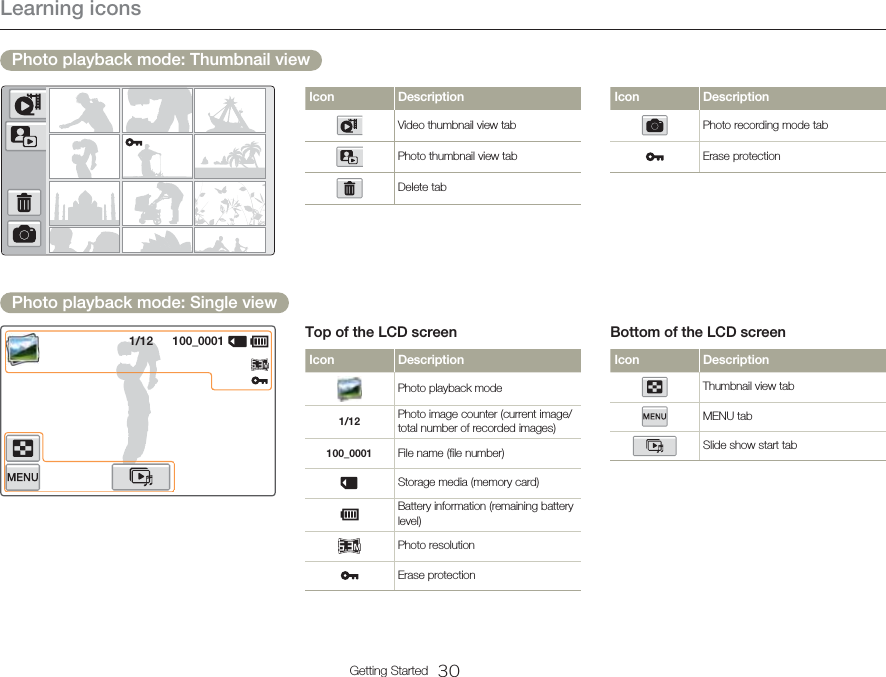 Learning icons

Photo playback mode: Thumbnail view

| Icon | Description |
|---|---|
| | Video thumbnail view tab |
| | Photo thumbnail view tab |
| | Delete tab |

| Icon | Description |
|---|---|
| | Photo recording mode tab |
| | Erase protection |

Photo playback mode: Single view

1/12 100_0001

MENU

Top of the LCD screen

| Icon | Description |
|---|---|
| | Photo playback mode |
| 1/12 | Photo image counter (current image/ total number of recorded images) |
| 100_0001 | File name (file number) |
| | Storage media (memory card) |
| | Battery information (remaining battery level) |
| | Photo resolution |
| | Erase protection |

Bottom of the LCD screen

| Icon | Description |
|---|---|
| | Thumbnail view tab |
| MENU | MENU tab |
| | Slide show start tab |

Getting Started 30