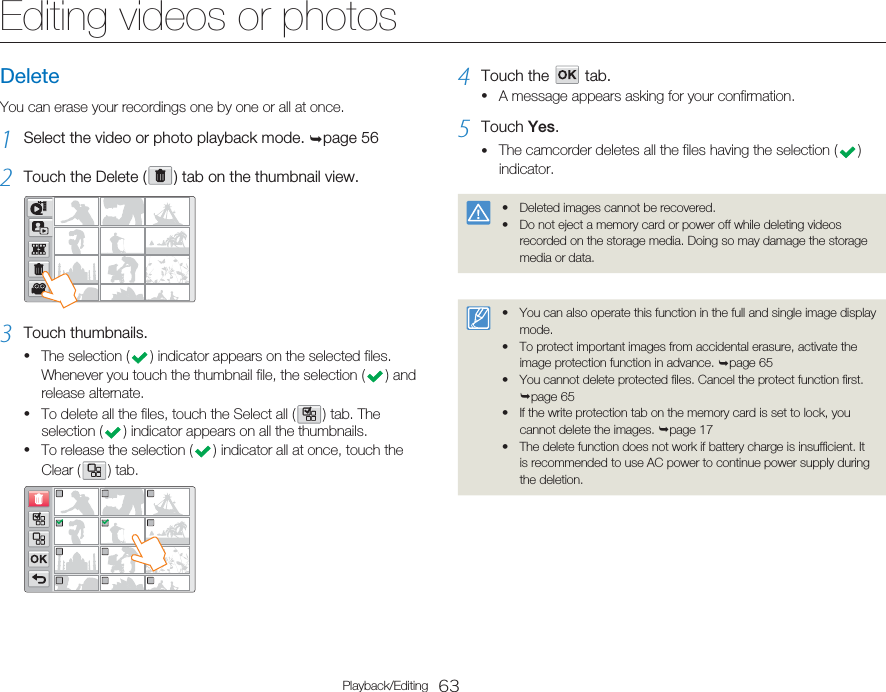 Editing videos or photos

Delete

You can erase your recordings one by one or all at once.

1 Select the video or photo playback mode. ➥page 56

2 Touch the Delete ( ) tab on the thumbnail view.

3 Touch thumbnails.

• The selection ( ) indicator appears on the selected files. Whenever you touch the thumbnail file, the selection ( ) and release alternate.
• To delete all the files, touch the Select all ( ) tab. The selection ( ) indicator appears on all the thumbnails.
• To release the selection ( ) indicator all at once, touch the Clear ( ) tab.

OK

4 Touch the OK tab.

• A message appears asking for your confirmation.

5 Touch Yes.

• The camcorder deletes all the files having the selection ( ) indicator.

• Deleted images cannot be recovered.
• Do not eject a memory card or power off while deleting videos recorded on the storage media. Doing so may damage the storage media or data.

• You can also operate this function in the full and single image display mode.
• To protect important images from accidental erasure, activate the image protection function in advance. ➥page 65
• You cannot delete protected files. Cancel the protect function first. ➥page 65
• If the write protection tab on the memory card is set to lock, you cannot delete the images. ➥page 17
• The delete function does not work if battery charge is insufficient. It is recommended to use AC power to continue power supply during the deletion.

Playback/Editing 63